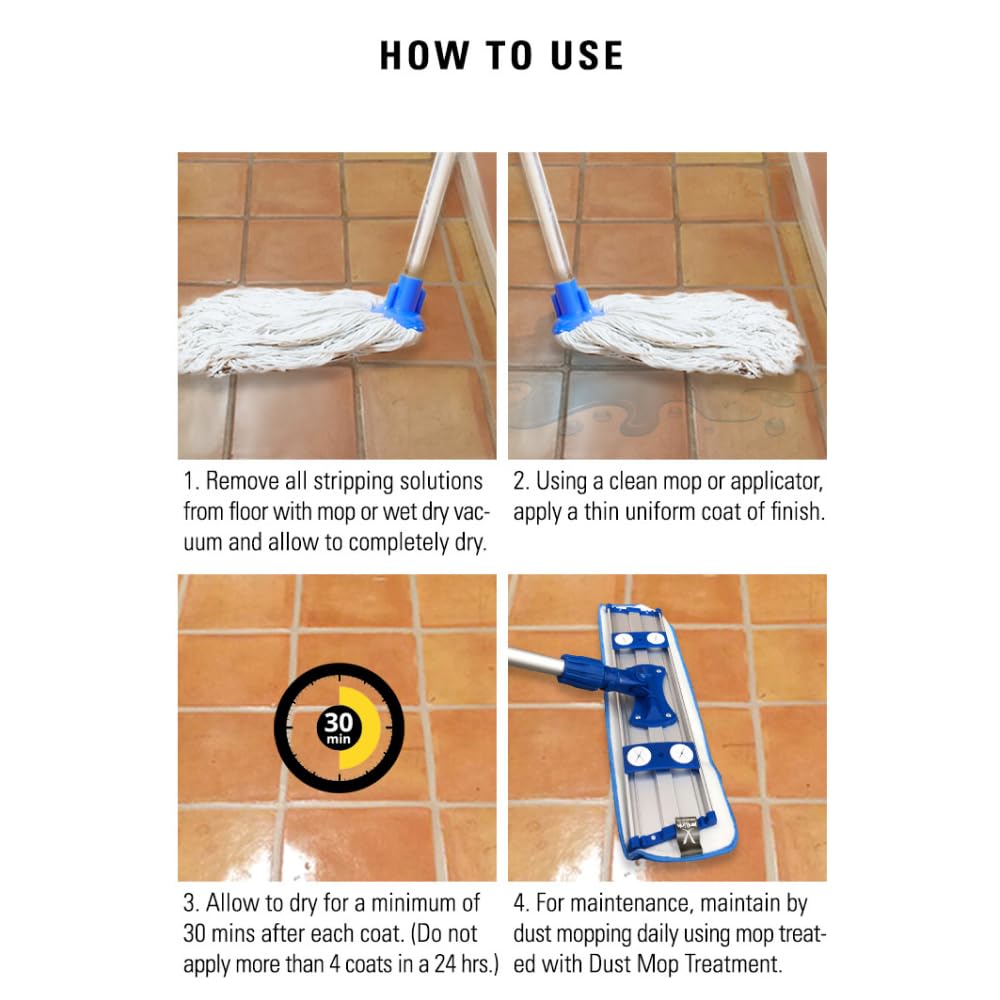 HOW TO USE

1. Remove all stripping solutions from floor with mop or wet dry vacuum and allow to completely dry.

2. Using a clean mop or applicator, apply a thin uniform coat of finish.

30 min

3. Allow to dry for a minimum of 30 mins after each coat. (Do not apply more than 4 coats in a 24 hrs.)

4. For maintenance, maintain by dust mopping daily using mop treated with Dust Mop Treatment.