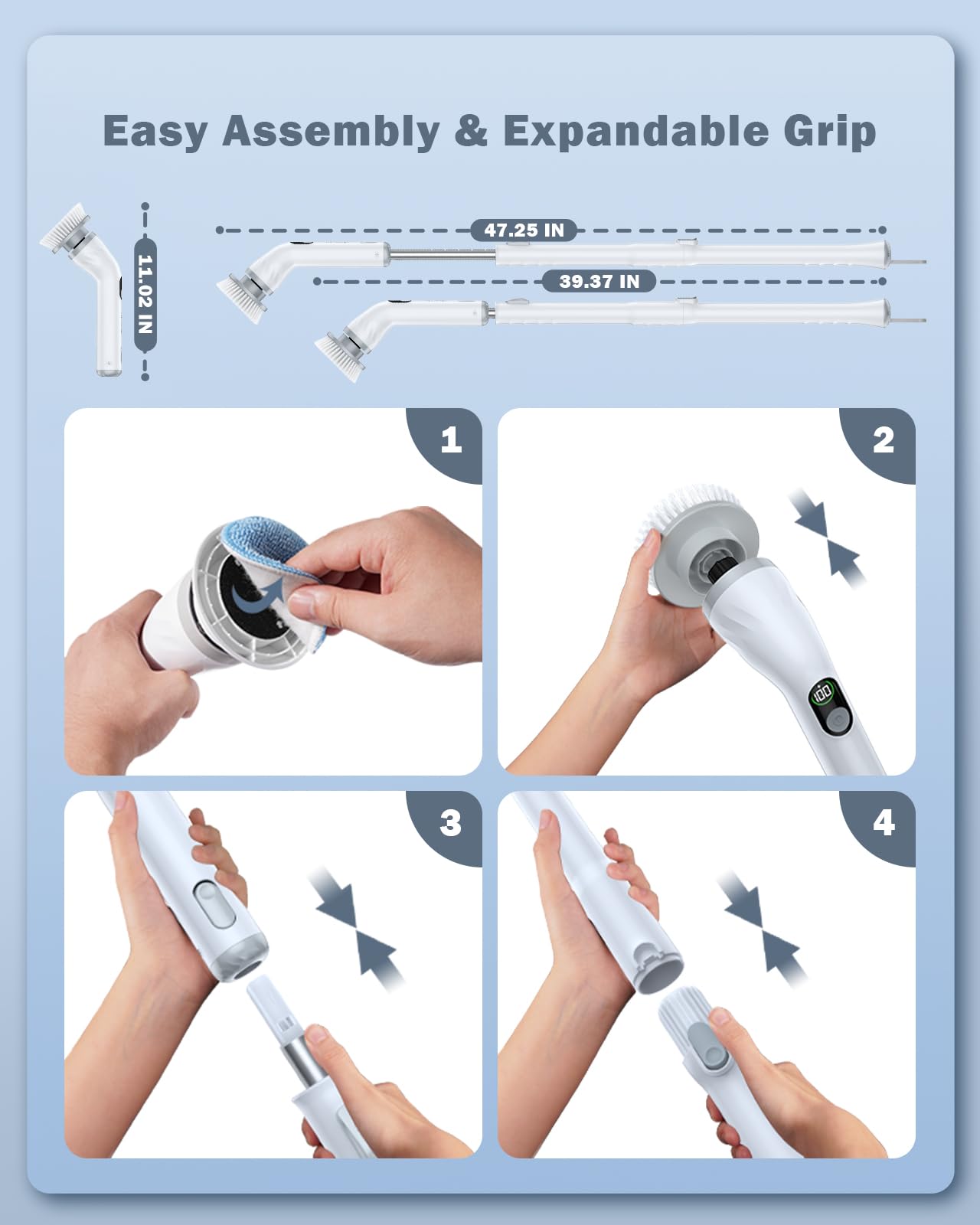 Easy Assembly & Expandable Grip

11.02 IN

47.25 IN

39.37 IN

1

2

100

3

4