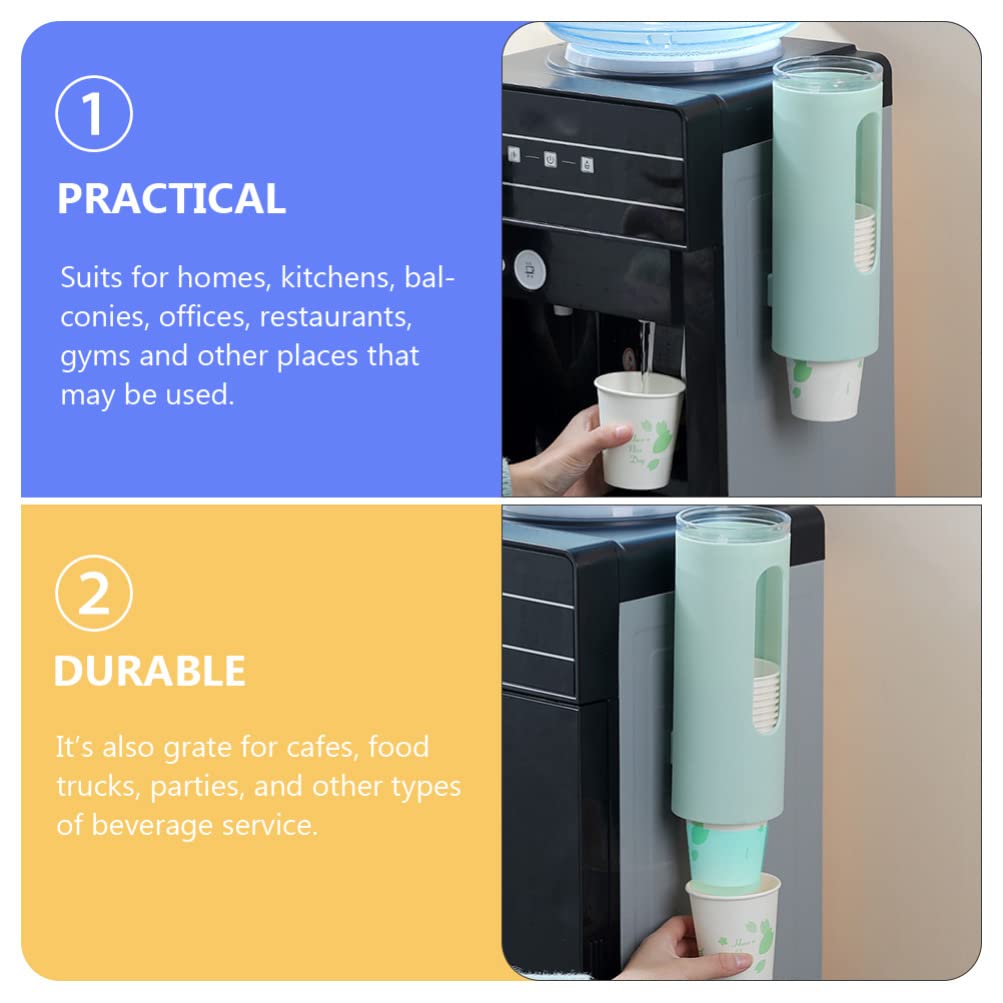 ①

PRACTICAL

Suits for homes, kitchens, balconies, offices, restaurants, gyms and other places that may be used.

②

DURABLE

It's also grate for cafes, food trucks, parties, and other types of beverage service.