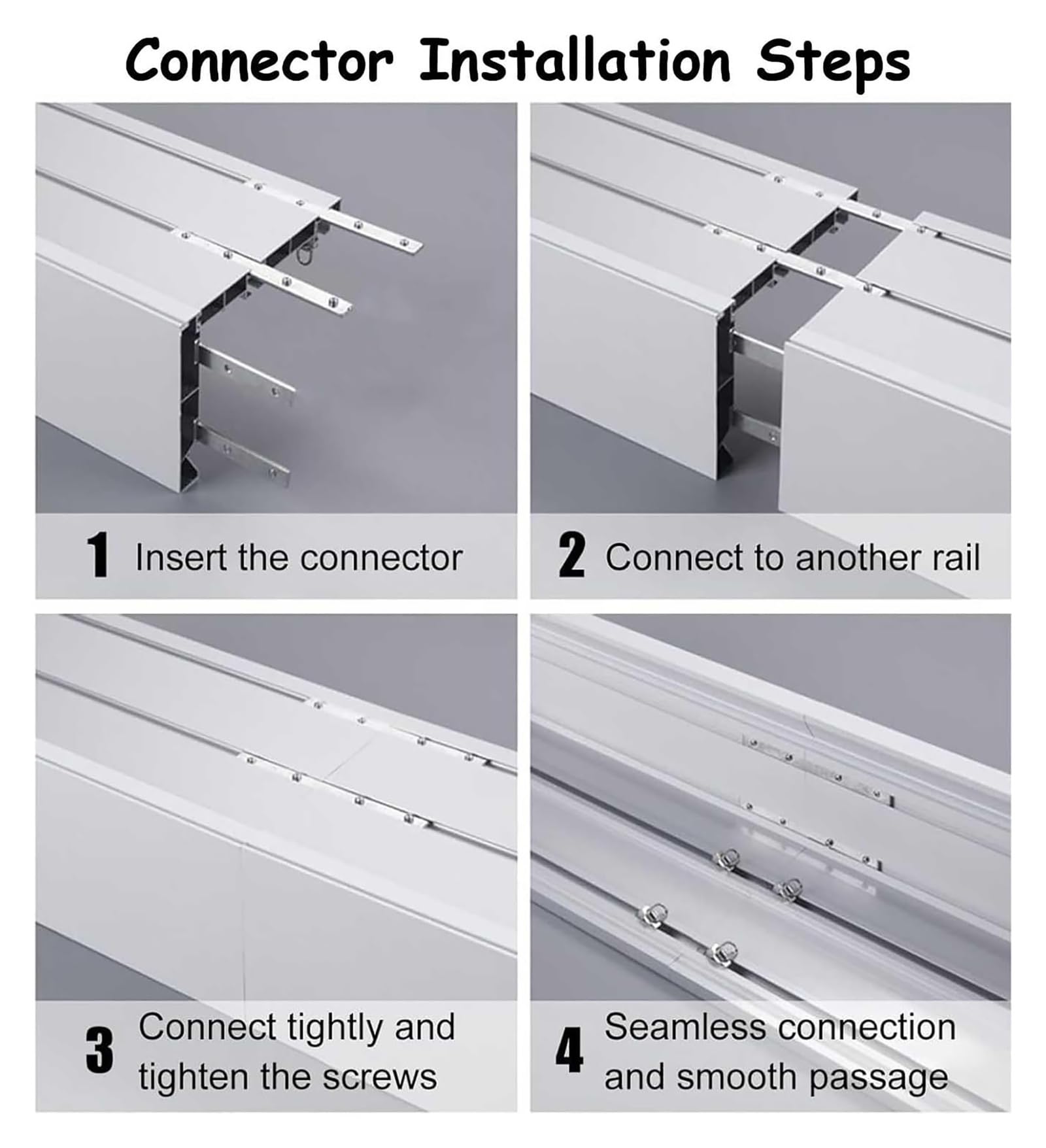 Connector Installation Steps

1 Insert the connector

2 Connect to another rail

3 Connect tightly and tighten the screws

4 Seamless connection and smooth passage