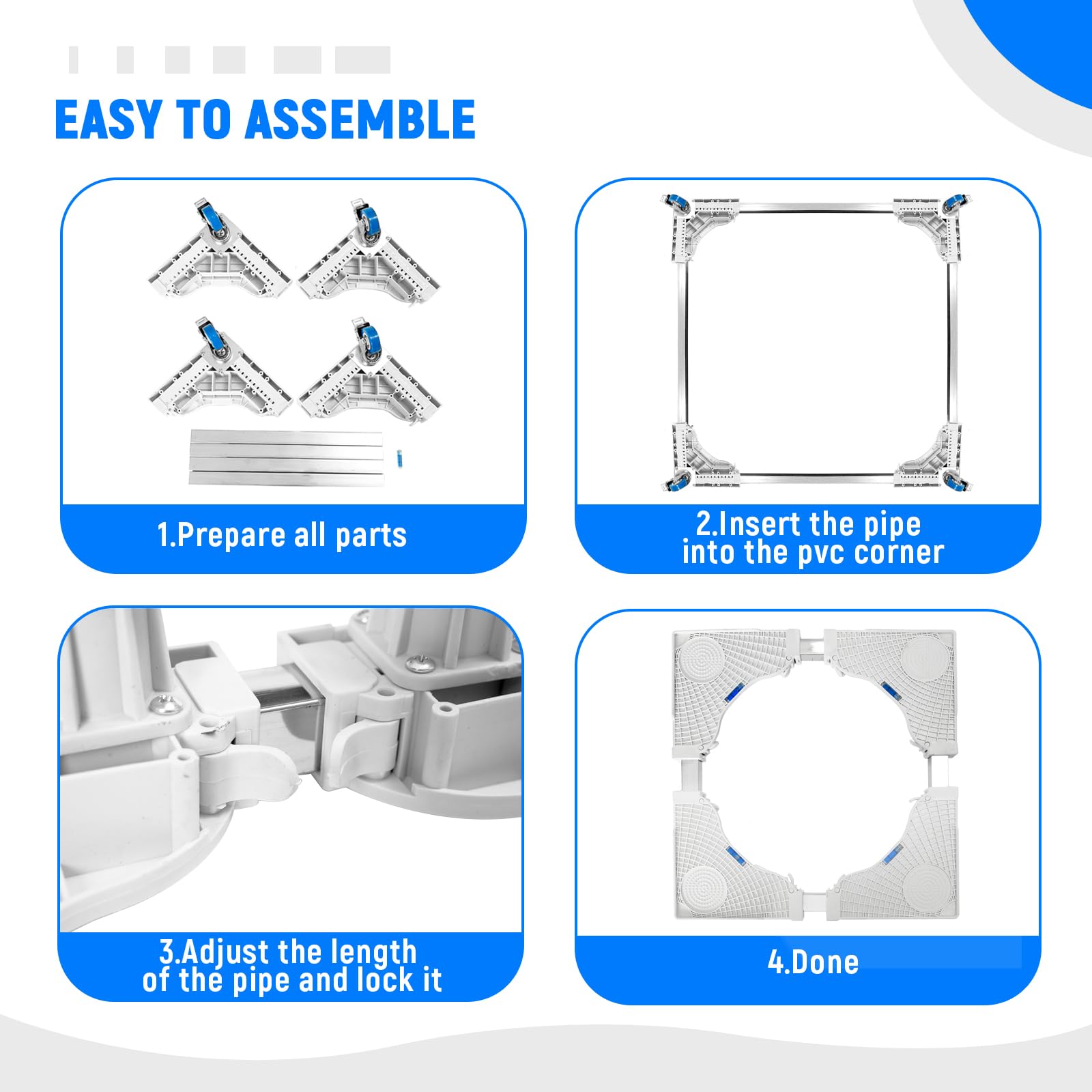 EASY TO ASSEMBLE

1.Prepare all parts

2.Insert the pipe into the pvc corner

3.Adjust the length of the pipe and lock it

4.Done