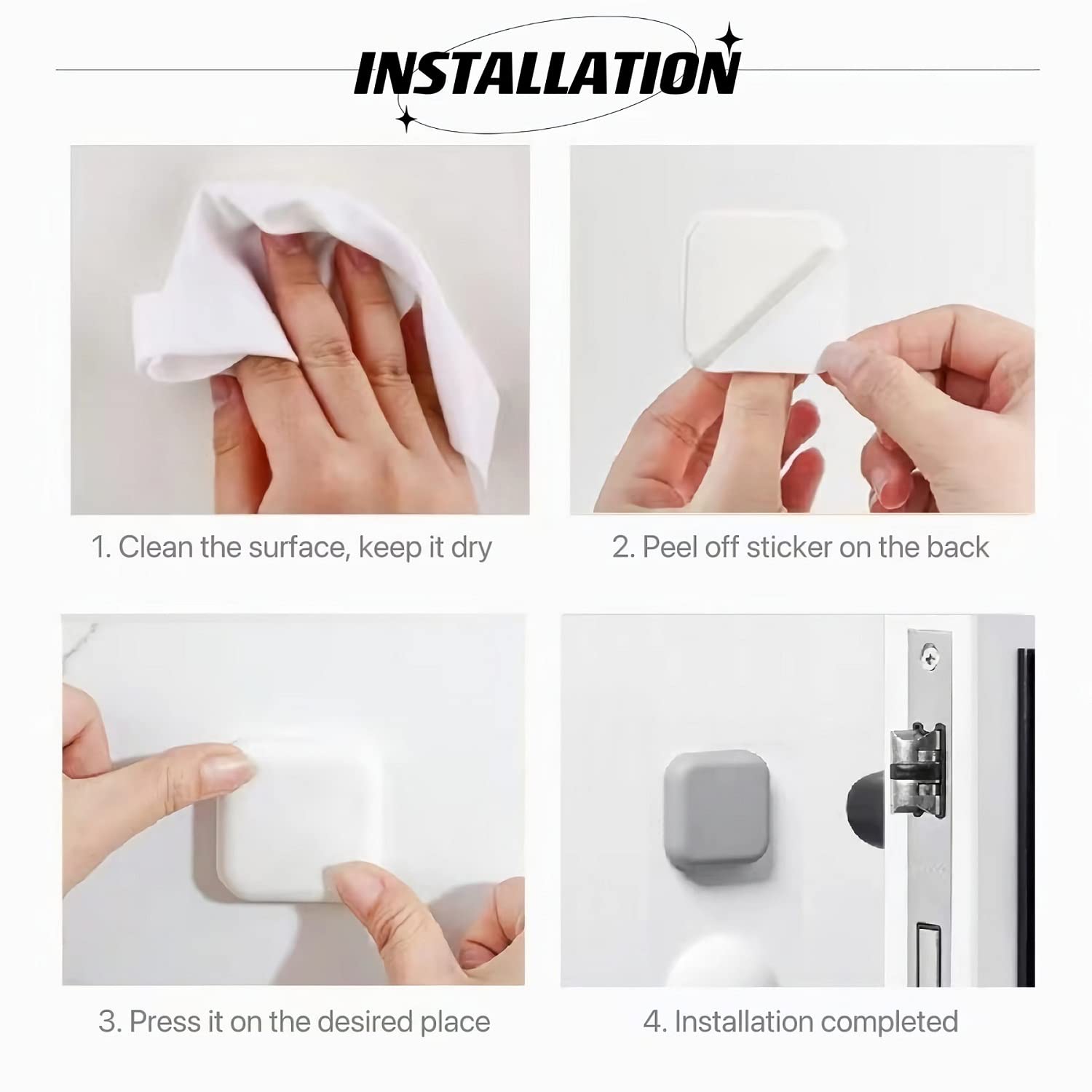 INSTALLATION

1. Clean the surface, keep it dry

2. Peel off sticker on the back

3. Press it on the desired place

4. Installation completed