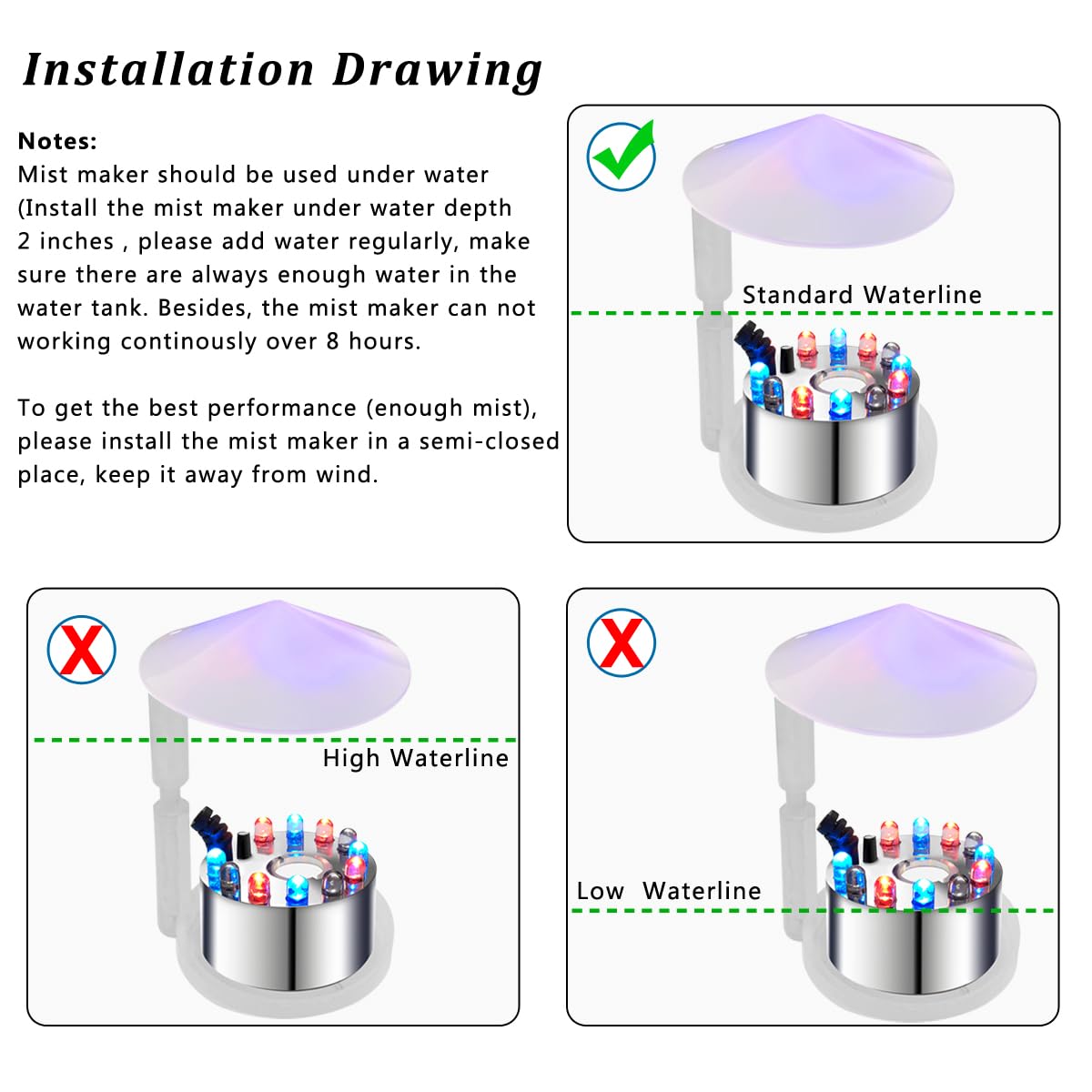 Installation Drawing

Notes:
Mist maker should be used under water (Install the mist maker under water depth 2 inches , please add water regularly, make sure there are always enough water in the water tank. Besides, the mist maker can not working continously over 8 hours.

To get the best performance (enough mist), please install the mist maker in a semi-closed place, keep it away from wind.

Standard Waterline

High Waterline

Low  Waterline