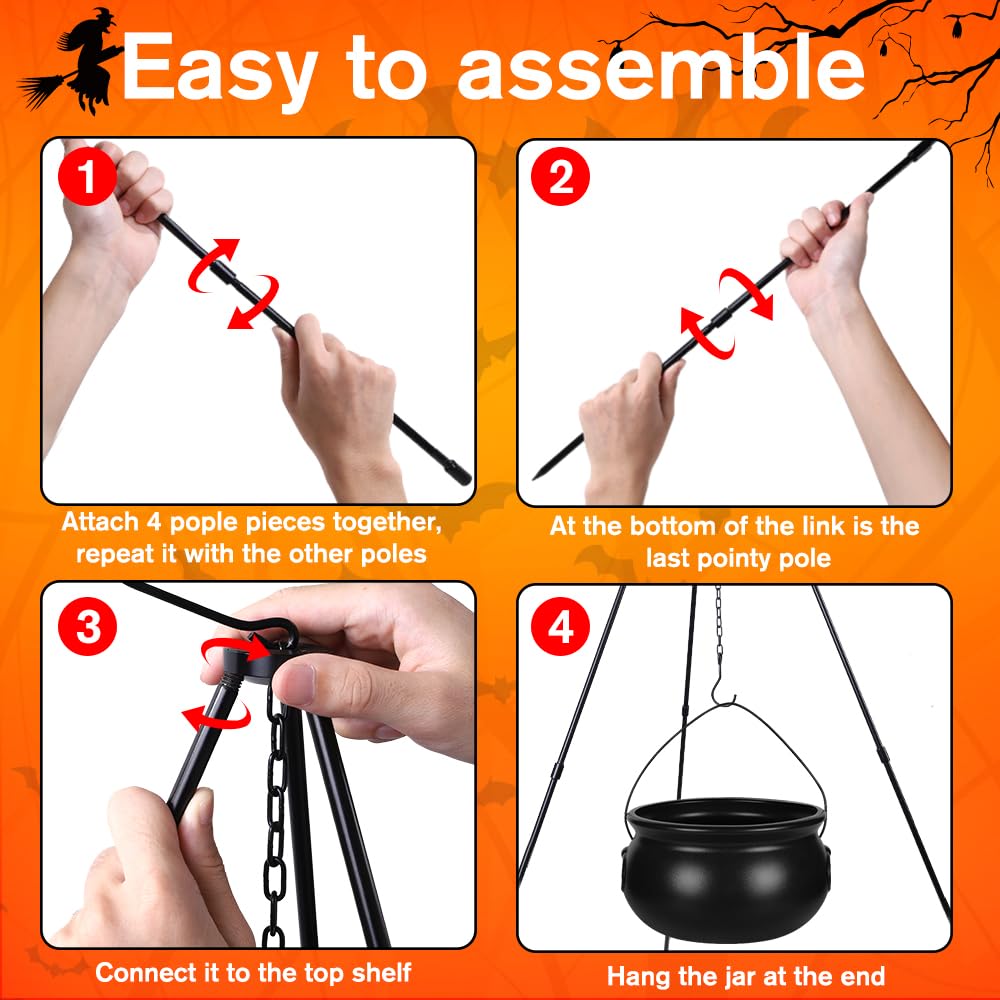 Easy to assemble

1

Attach 4 pople pieces together, repeat it with the other poles

2

At the bottom of the link is the last pointy pole

3

Connect it to the top shelf

4

Hang the jar at the end