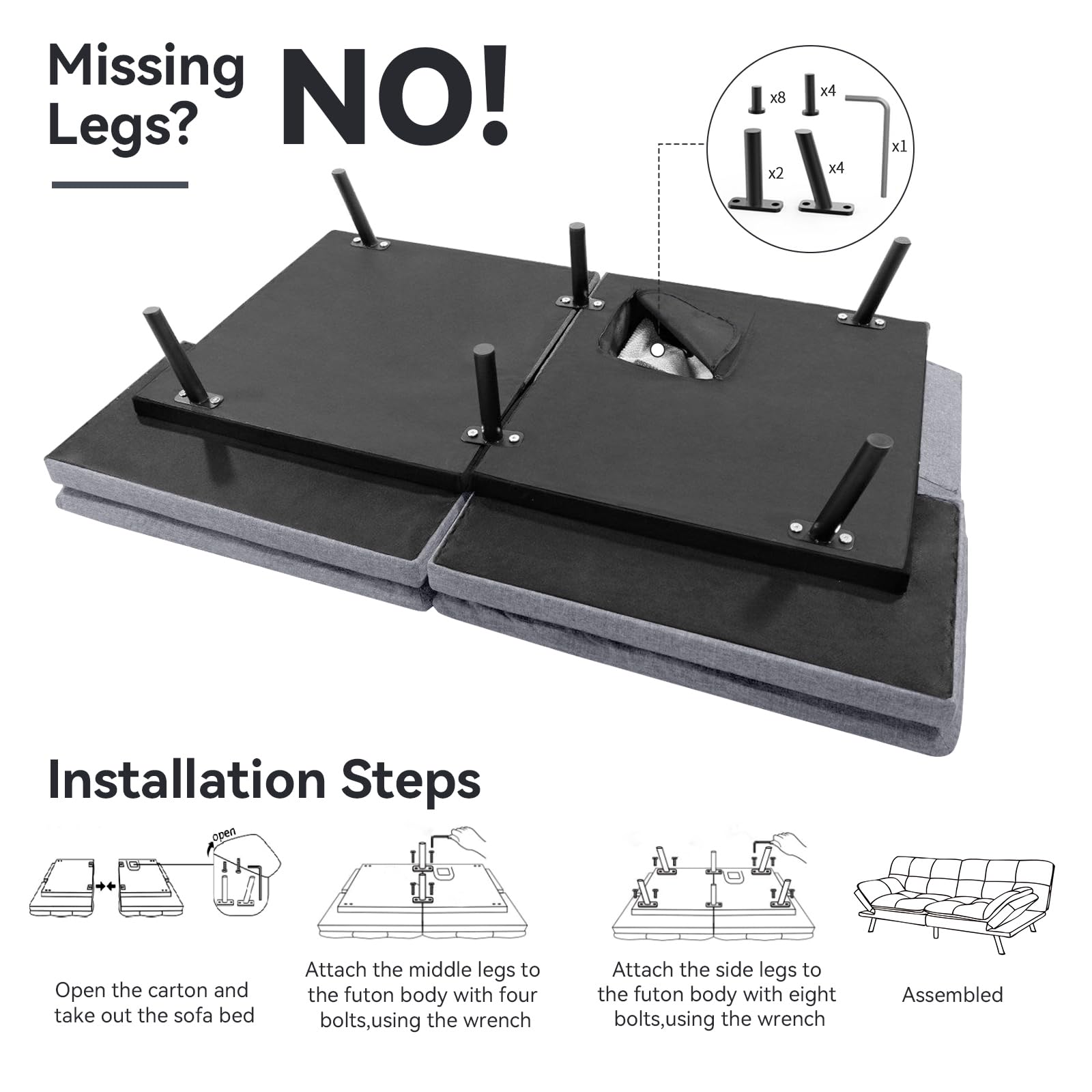 Missing Legs?

NO!

x8 x4

x1

x2 x4

Installation Steps

open

Open the carton and take out the sofa bed

Attach the middle legs to the futon body with four bolts,using the wrench

Attach the side legs to the futon body with eight bolts,using the wrench

Assembled