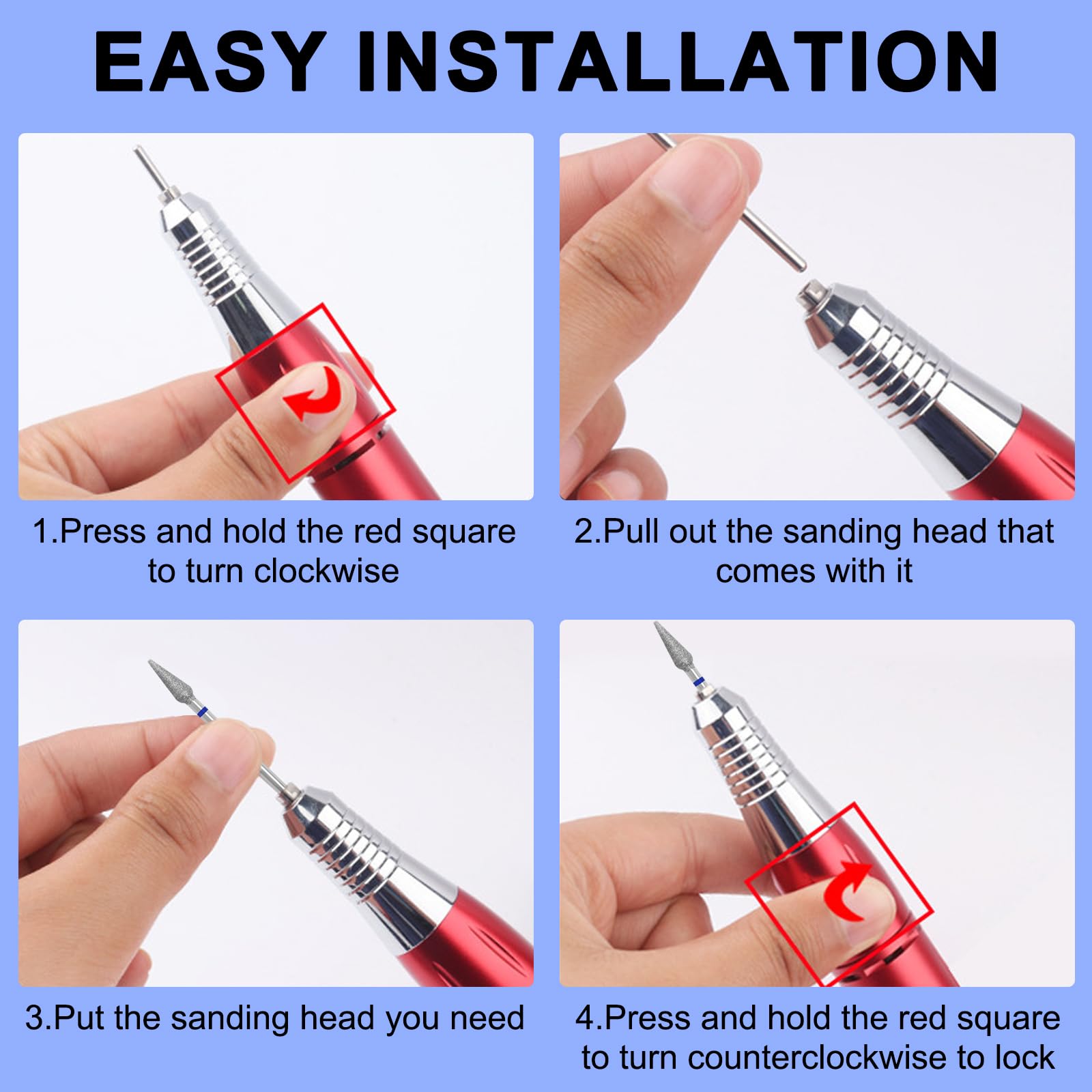 EASY INSTALLATION

1.Press and hold the red square to turn clockwise

2.Pull out the sanding head that comes with it

3.Put the sanding head you need

4.Press and hold the red square to turn counterclockwise to lock