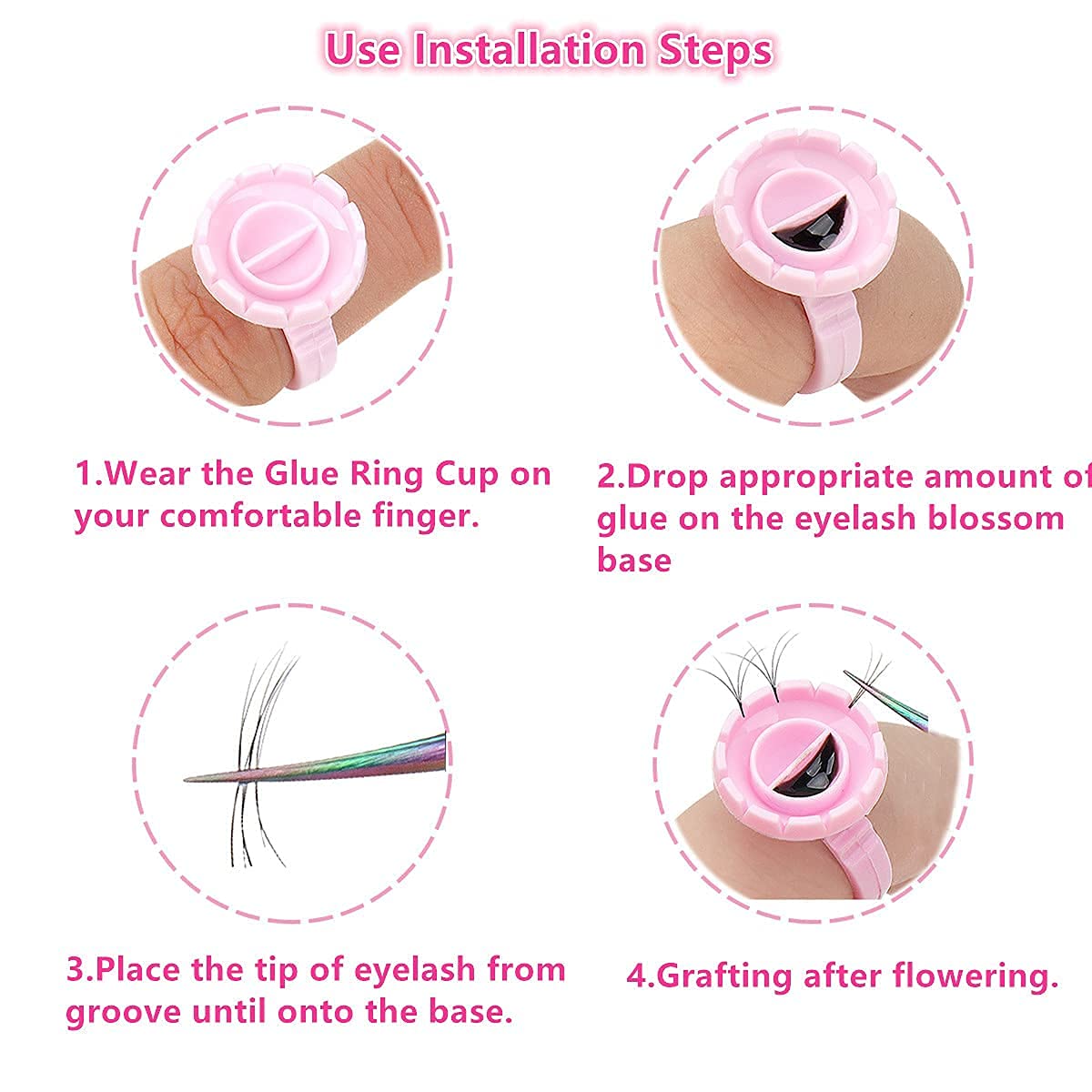 Use Installation Steps

1.Wear the Glue Ring Cup on your comfortable finger.

2.Drop appropriate amount of glue on the eyelash blossom base

3.Place the tip of eyelash from groove until onto the base.

4.Grafting after flowering.