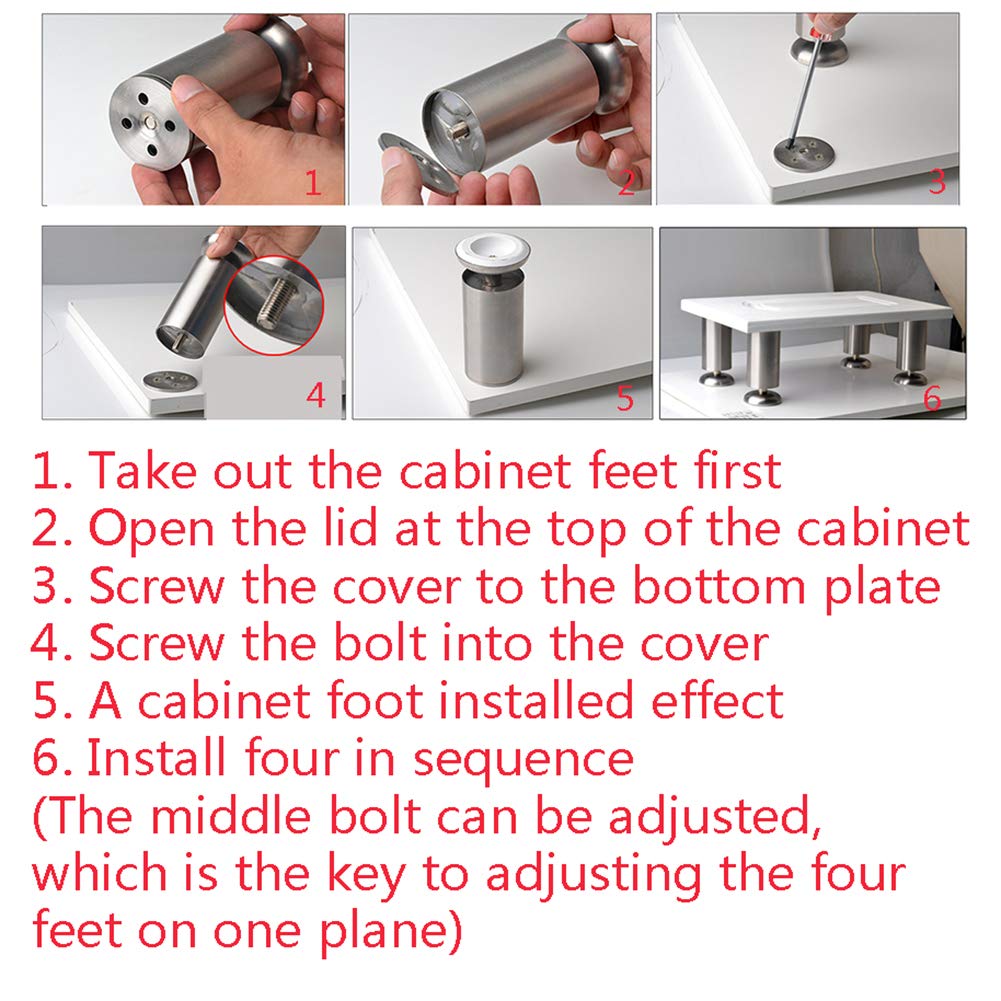 1
2
3
4
5
6

1. Take out the cabinet feet first
2. Open the lid at the top of the cabinet
3. Screw the cover to the bottom plate
4. Screw the bolt into the cover
5. A cabinet foot installed effect
6. Install four in sequence
(The middle bolt can be adjusted, which is the key to adjusting the four feet on one plane)