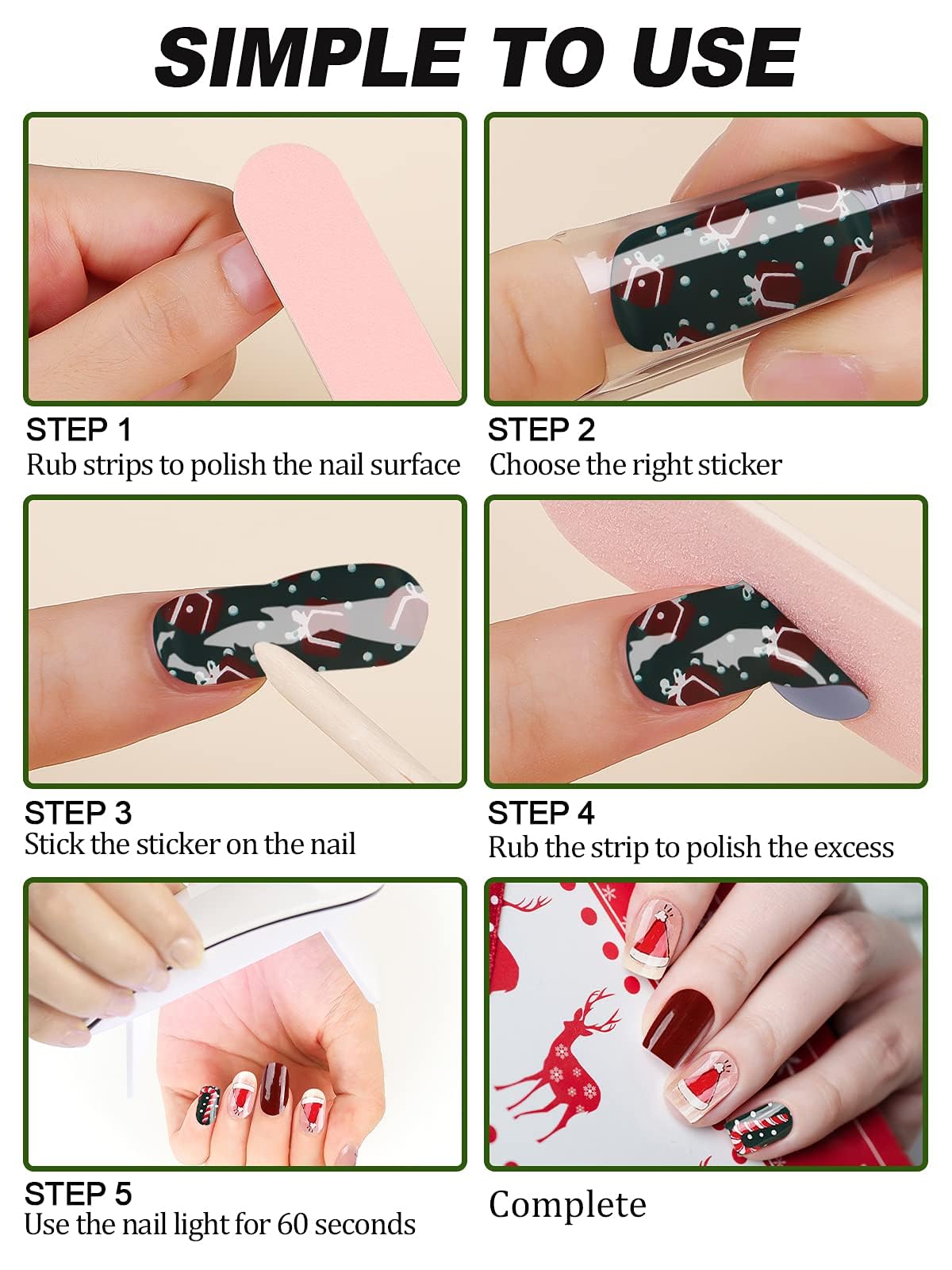 SIMPLE TO USE

STEP 1
Rub strips to polish the nail surface

STEP 2
Choose the right sticker

STEP 3
Stick the sticker on the nail

STEP 4
Rub the strip to polish the excess

STEP 5
Use the nail light for 60 seconds

Complete