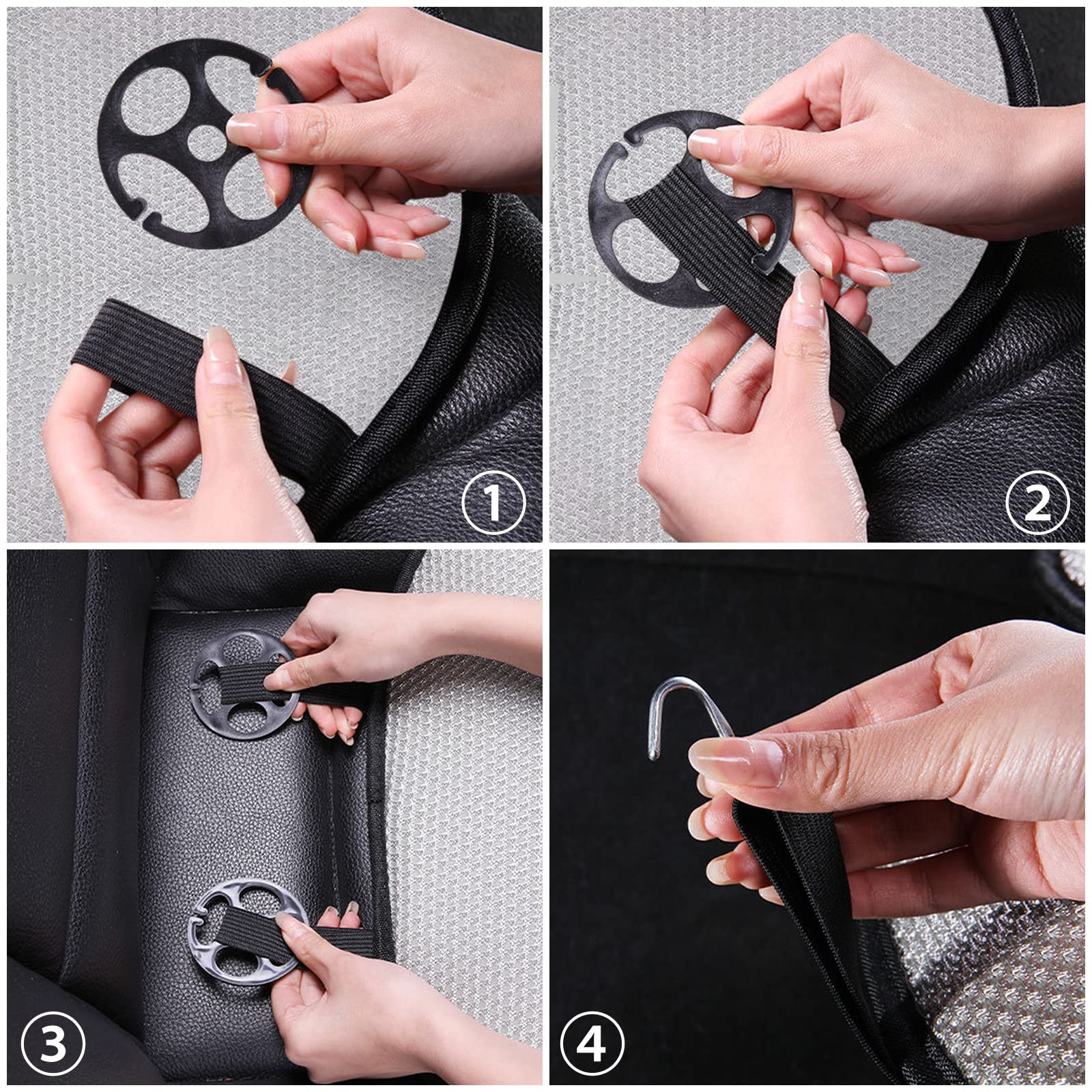 1

2

3

4