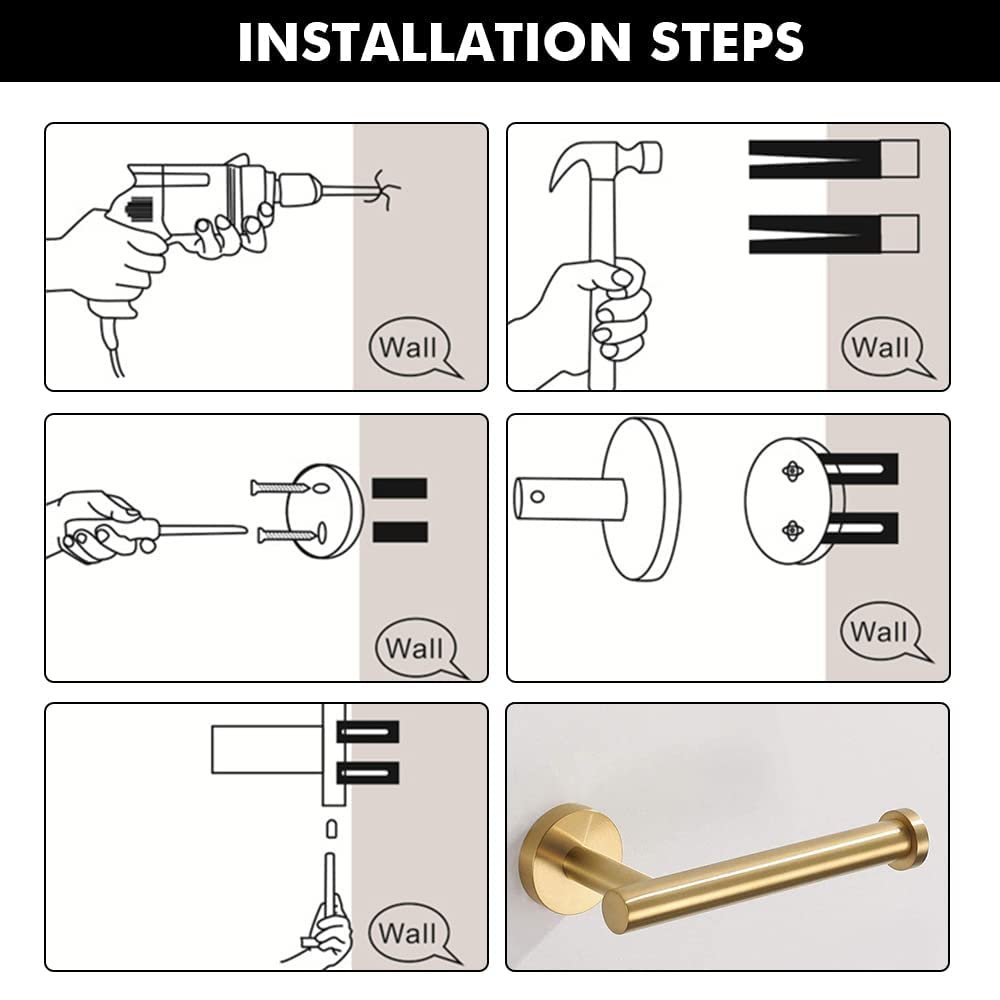 INSTALLATION STEPS

Wall

Wall

Wall

Wall

Wall