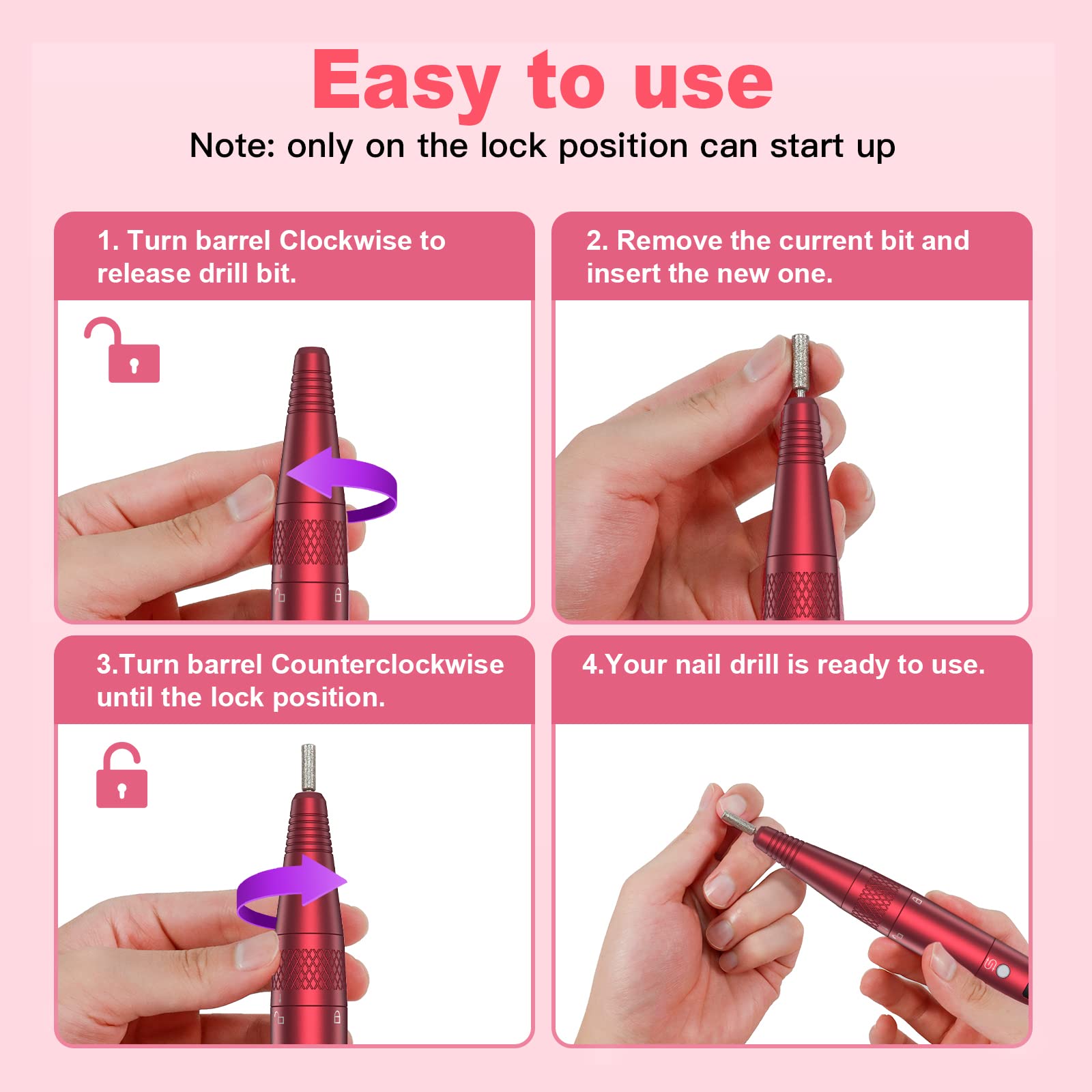 Easy to use

Note: only on the lock position can start up

1. Turn barrel Clockwise to release drill bit.

2. Remove the current bit and insert the new one.

3.Turn barrel Counterclockwise until the lock position.

4.Your nail drill is ready to use.