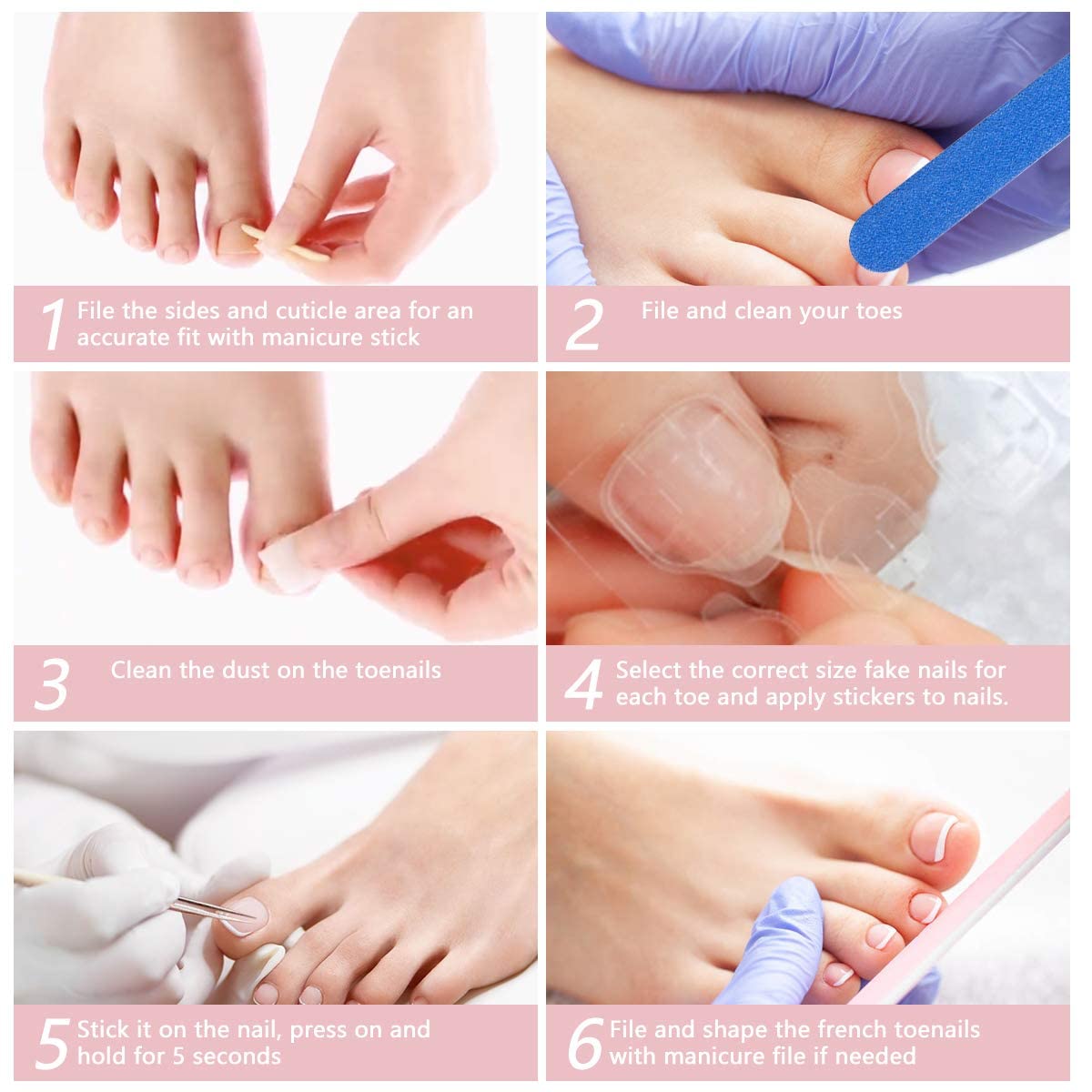 1 File the sides and cuticle area for an accurate fit with manicure stick

2 File and clean your toes

3 Clean the dust on the toenails

4 Select the correct size fake nails for each toe and apply stickers to nails.

5 Stick it on the nail, press on and hold for 5 seconds

6 File and shape the french toenails with manicure file if needed