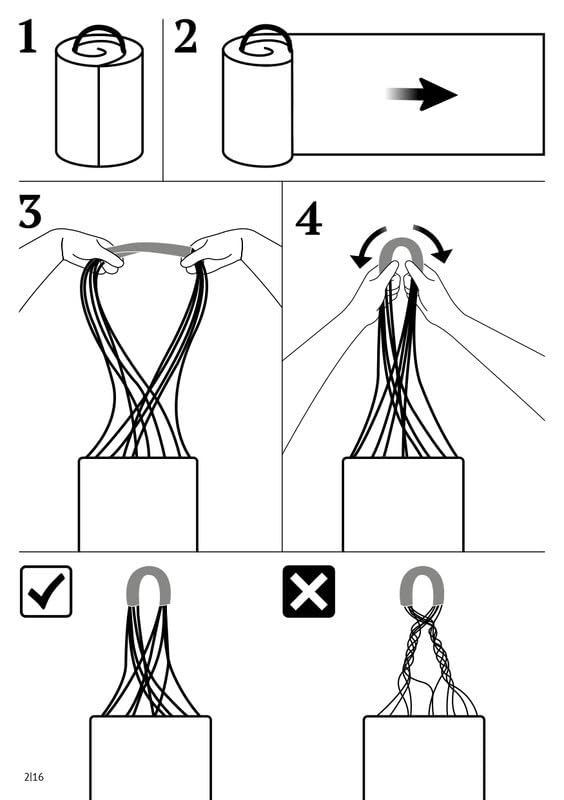 1

2

3

4

2|16