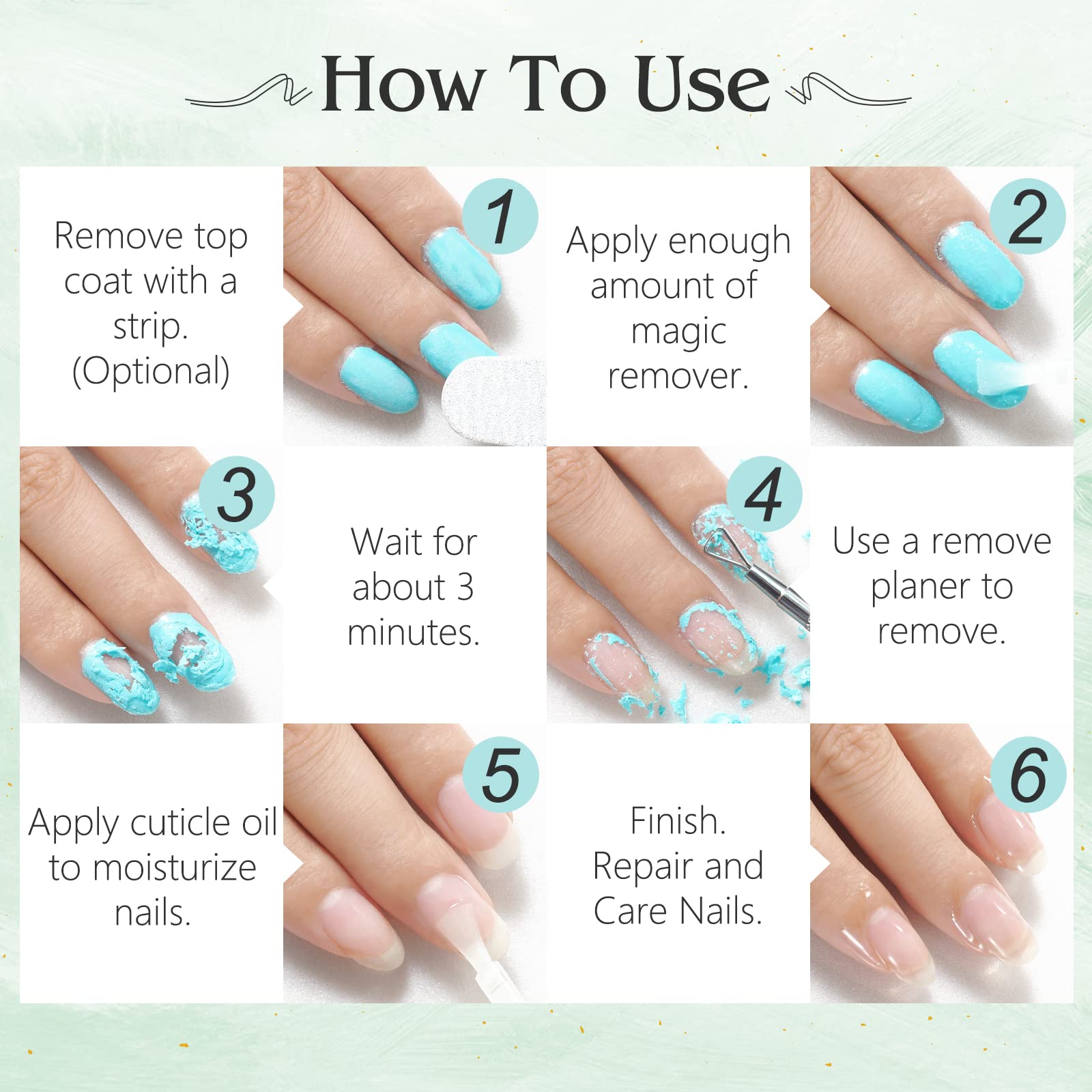 How To Use

Remove top coat with a strip. (Optional)

1

Apply enough amount of magic remover.

2

3

Wait for about 3 minutes.

4

Use a remove planer to remove.

Apply cuticle oil to moisturize nails.

5

Finish. Repair and Care Nails.

6