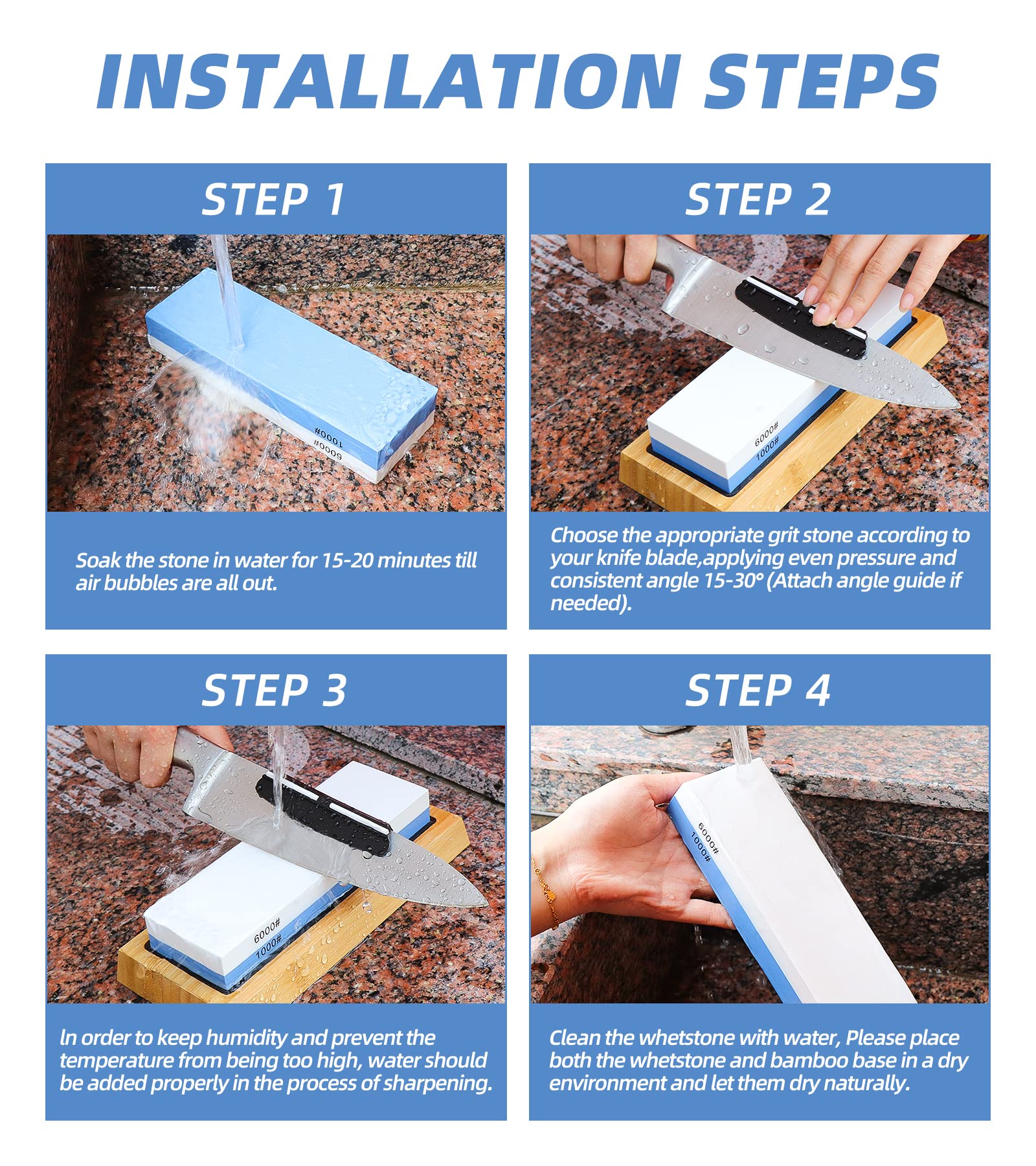 INSTALLATION STEPS

STEP 1

1000#
6000#

Soak the stone in water for 15-20 minutes till air bubbles are all out.

STEP 2

6000#
1000#

Choose the appropriate grit stone according to your knife blade,applying even pressure and consistent angle 15-30° (Attach angle guide if needed).

STEP 3

6000#
1000#

In order to keep humidity and prevent the temperature from being too high, water should be added properly in the process of sharpening.

STEP 4

6000#
1000#

Clean the whetstone with water, Please place both the whetstone and bamboo base in a dry environment and let them dry naturally.