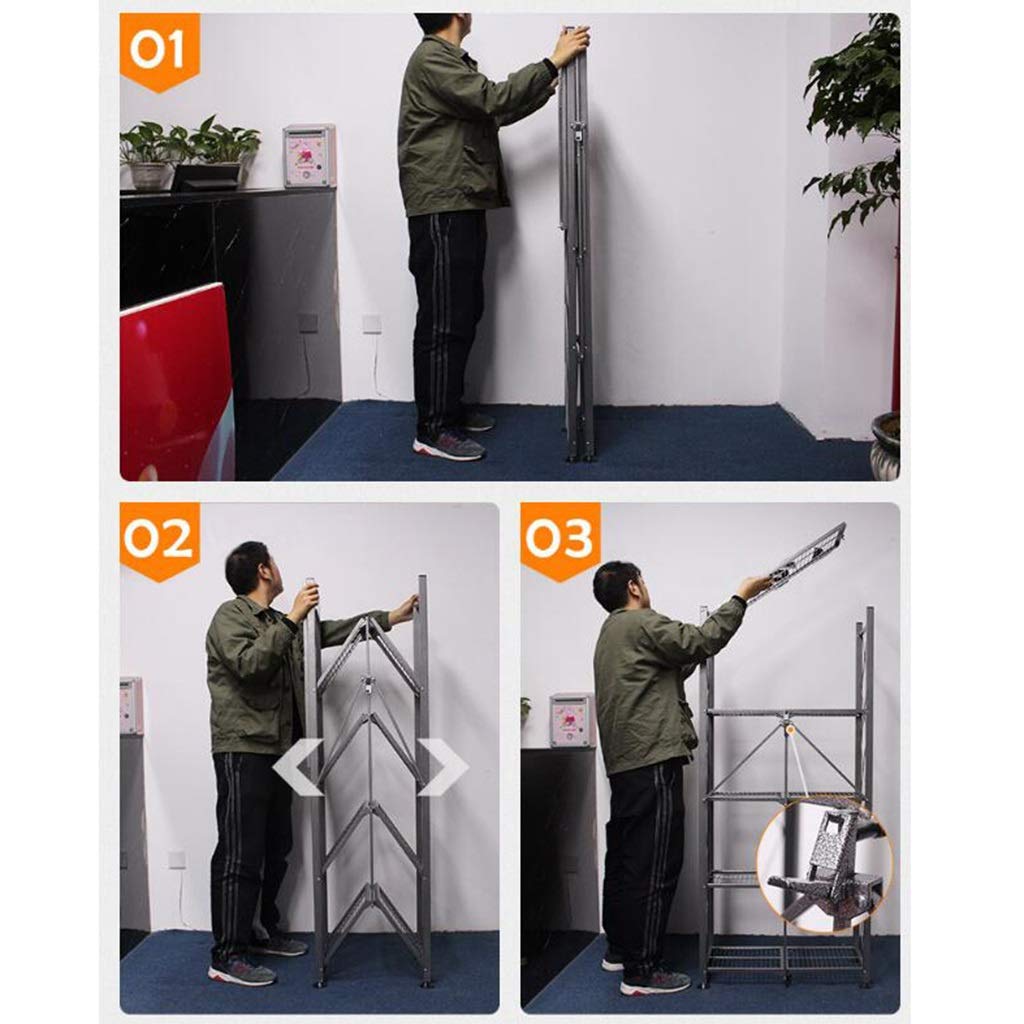 01

02

03