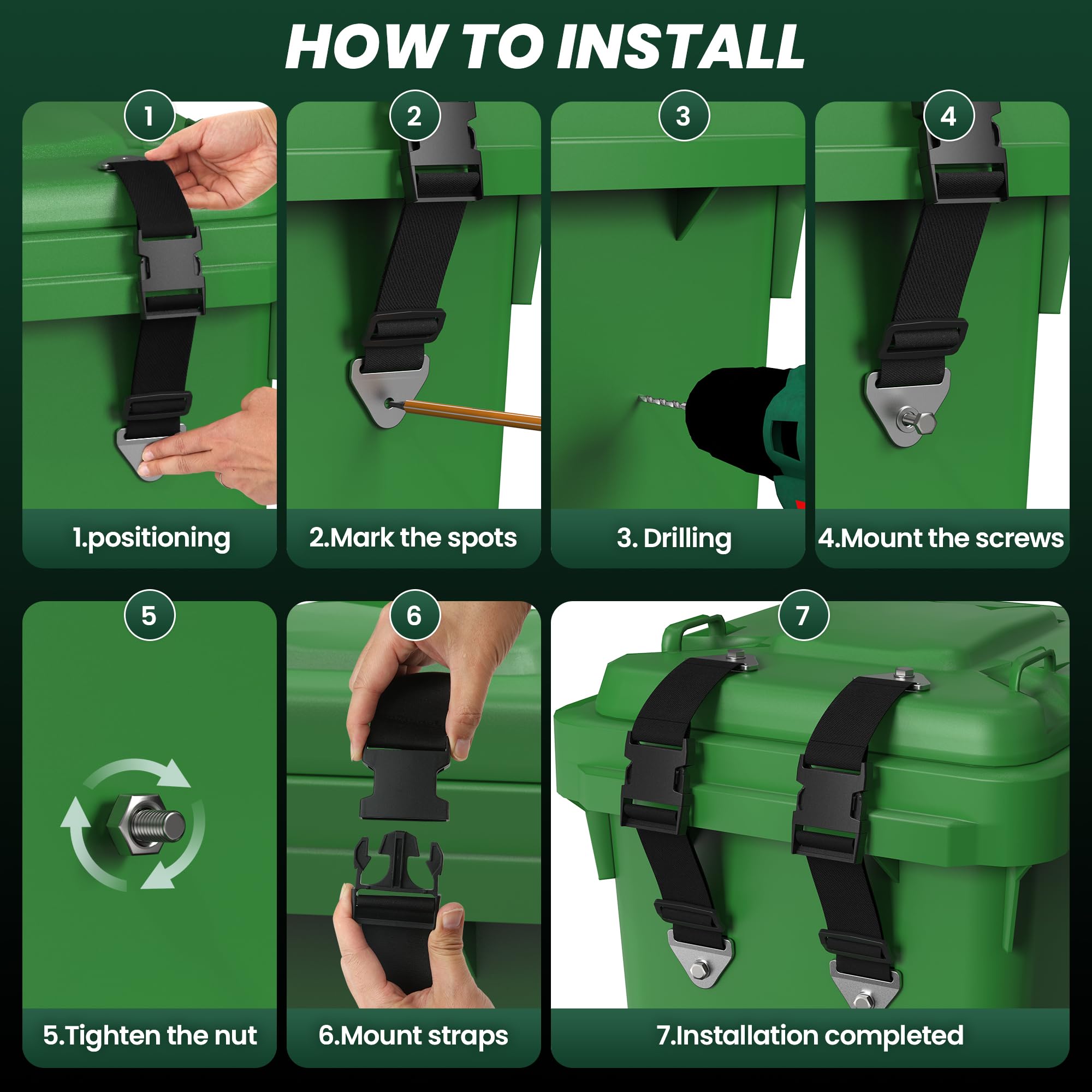 HOW TO INSTALL

1

1.positioning

2

2.Mark the spots

3

3. Drilling

4

4.Mount the screws

5

5.Tighten the nut

6

6.Mount straps

7

7.Installation completed