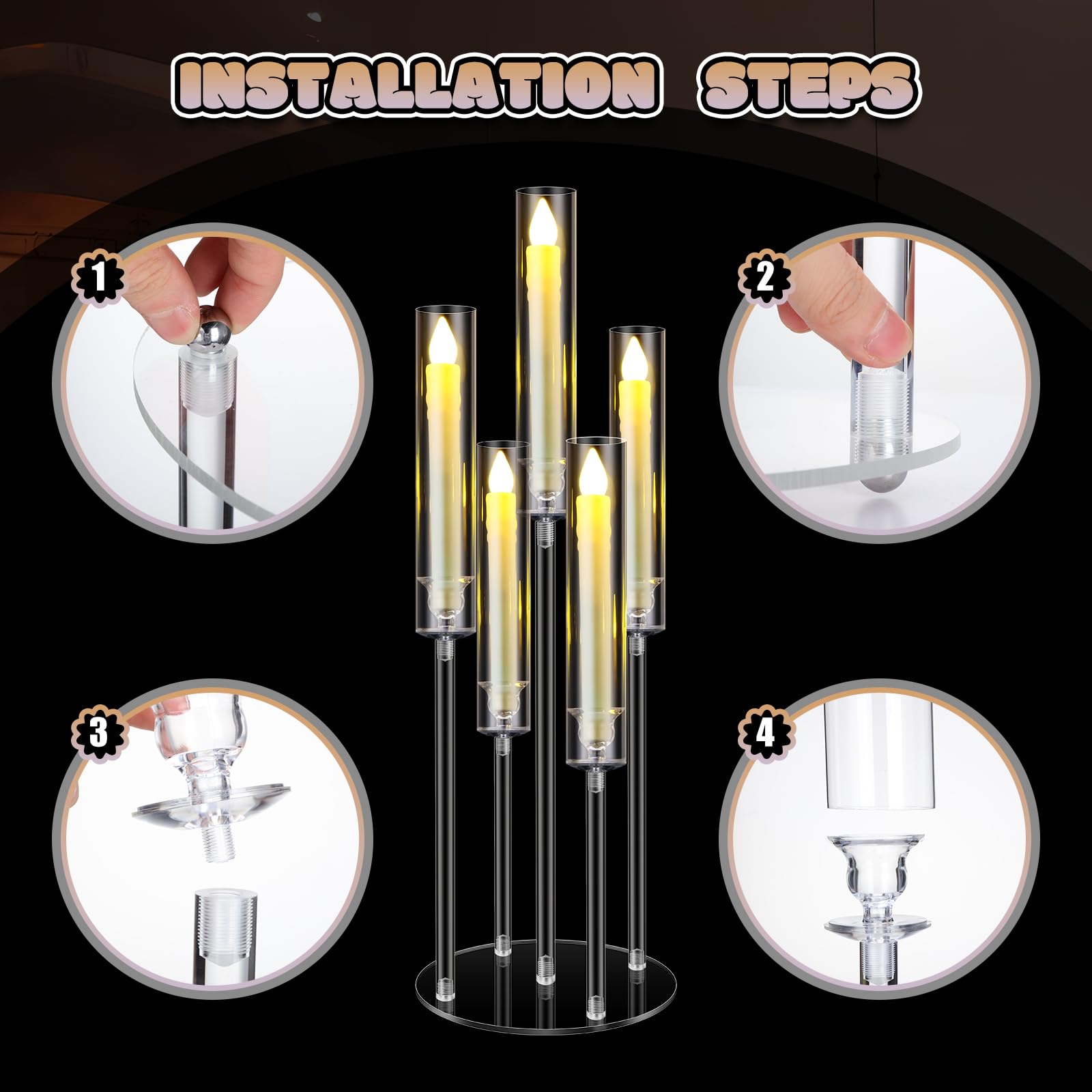 INSTALLATION STEPS

1

2

3

4