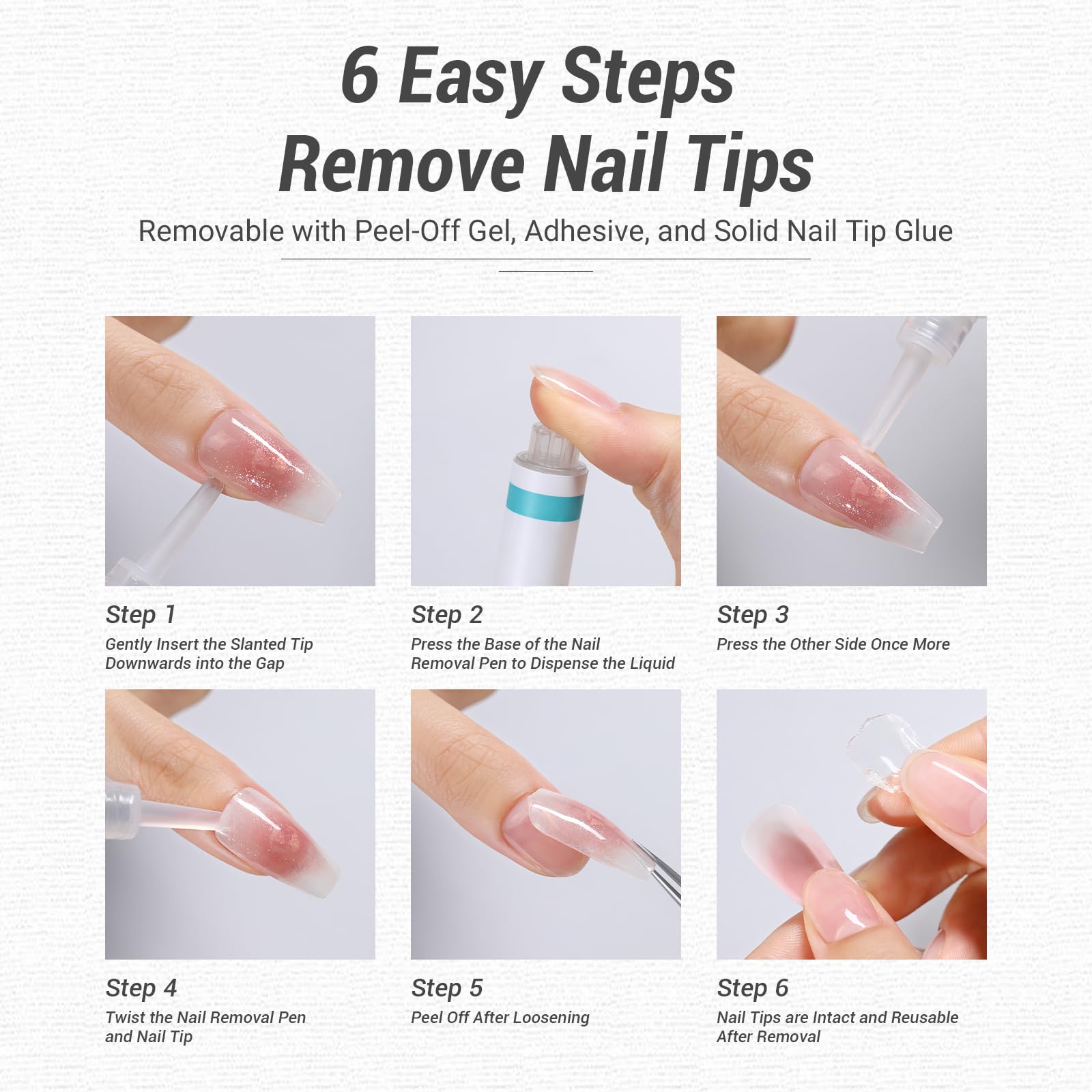 6 Easy Steps
Remove Nail Tips

Removable with Peel-Off Gel, Adhesive, and Solid Nail Tip Glue

Step 1
Gently Insert the Slanted Tip Downwards into the Gap

Step 2
Press the Base of the Nail Removal Pen to Dispense the Liquid

Step 3
Press the Other Side Once More

Step 4
Twist the Nail Removal Pen and Nail Tip

Step 5
Peel Off After Loosening

Step 6
Nail Tips are Intact and Reusable After Removal