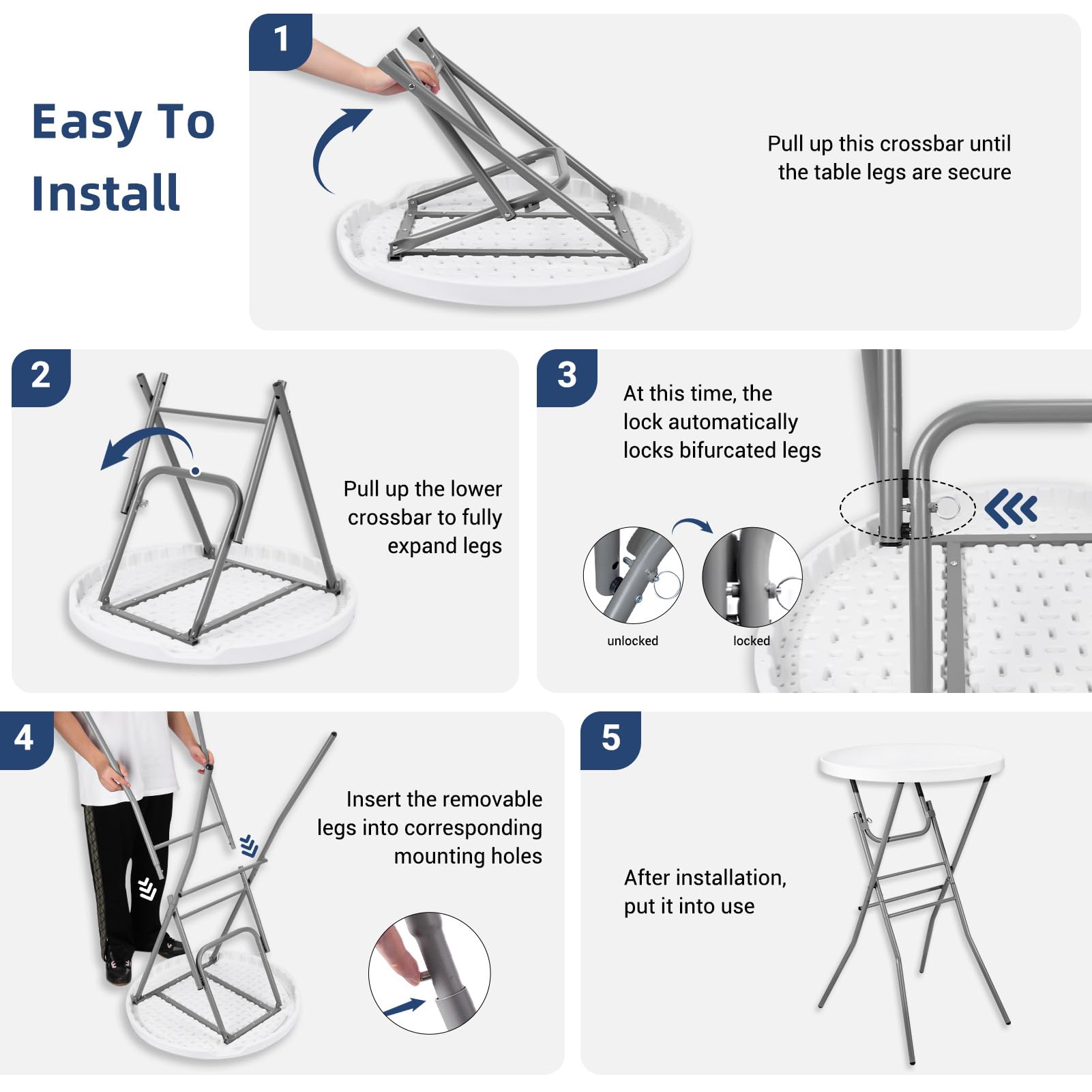 Easy To Install

1

Pull up this crossbar until the table legs are secure

2

Pull up the lower crossbar to fully expand legs

3

At this time, the lock automatically locks bifurcated legs

unlocked

locked

4

Insert the removable legs into corresponding mounting holes

5

After installation, put it into use