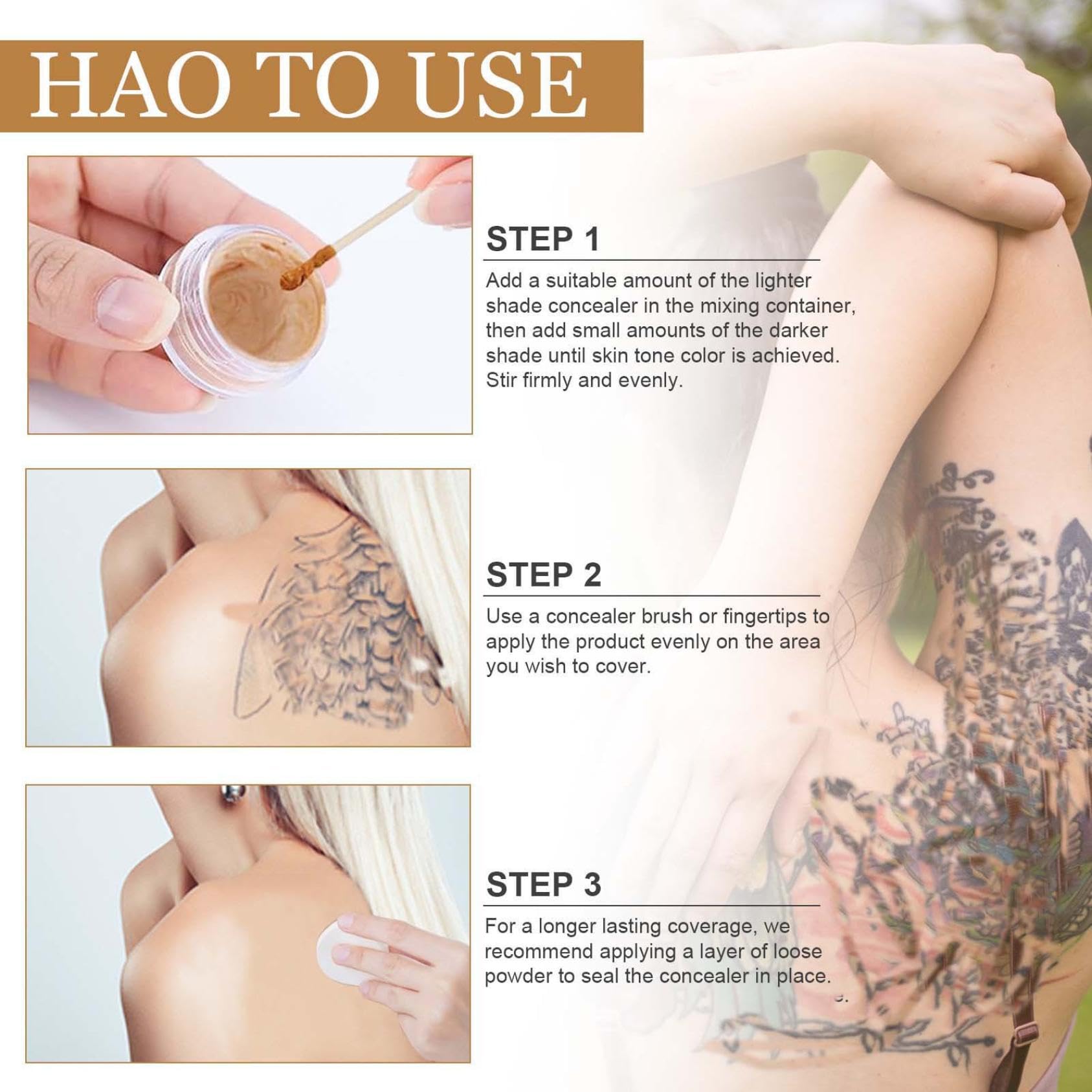 HAO TO USE

STEP 1

Add a suitable amount of the lighter shade concealer in the mixing container, then add small amounts of the darker shade until skin tone color is achieved. Stir firmly and evenly.

STEP 2

Use a concealer brush or fingertips to apply the product evenly on the area you wish to cover.

STEP 3

For a longer lasting coverage, we recommend applying a layer of loose powder to seal the concealer in place.