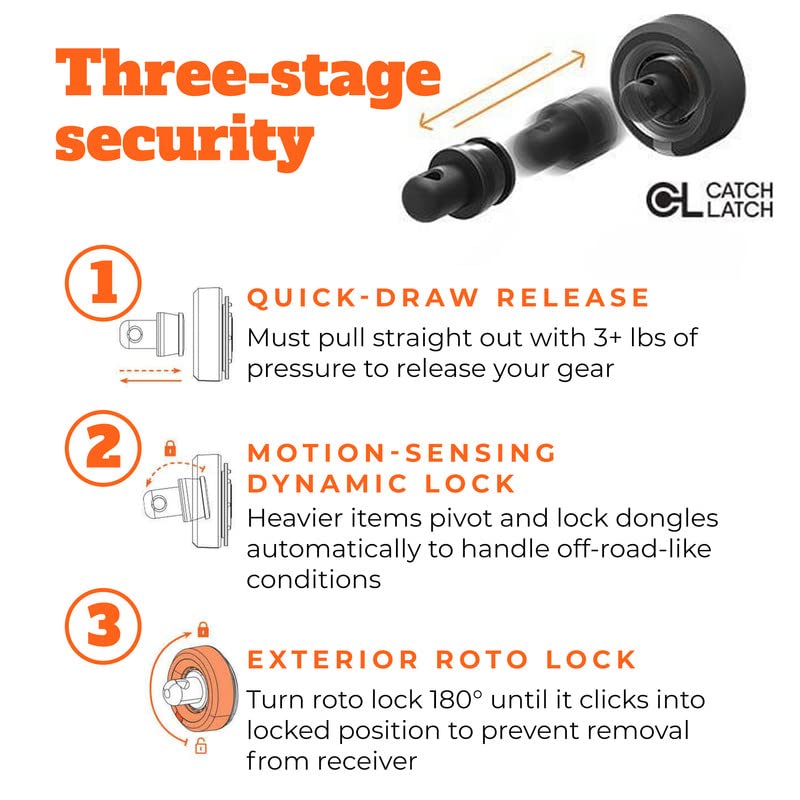 Three-stage security

CL CATCH LATCH

1

QUICK-DRAW RELEASE

Must pull straight out with 3+ lbs of pressure to release your gear

2

MOTION-SENSING DYNAMIC LOCK

Heavier items pivot and lock dongles automatically to handle off-road-like conditions

3

EXTERIOR ROTO LOCK

Turn roto lock 180° until it clicks into locked position to prevent removal from receiver