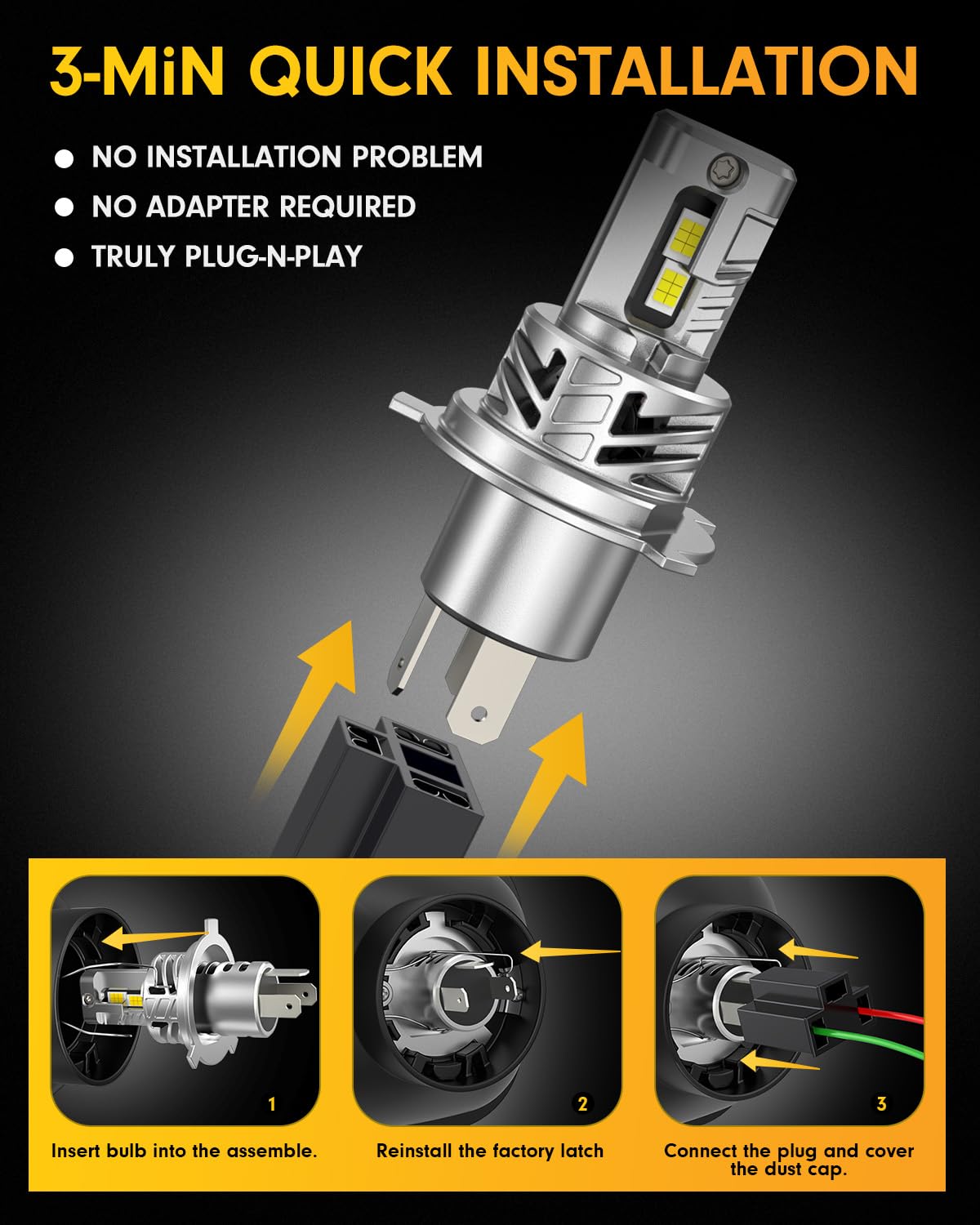 3-MiN QUICK INSTALLATION

NO INSTALLATION PROBLEM

NO ADAPTER REQUIRED

TRULY PLUG-N-PLAY

1

Insert bulb into the assemble.

2

Reinstall the factory latch

3

Connect the plug and cover the dust cap.