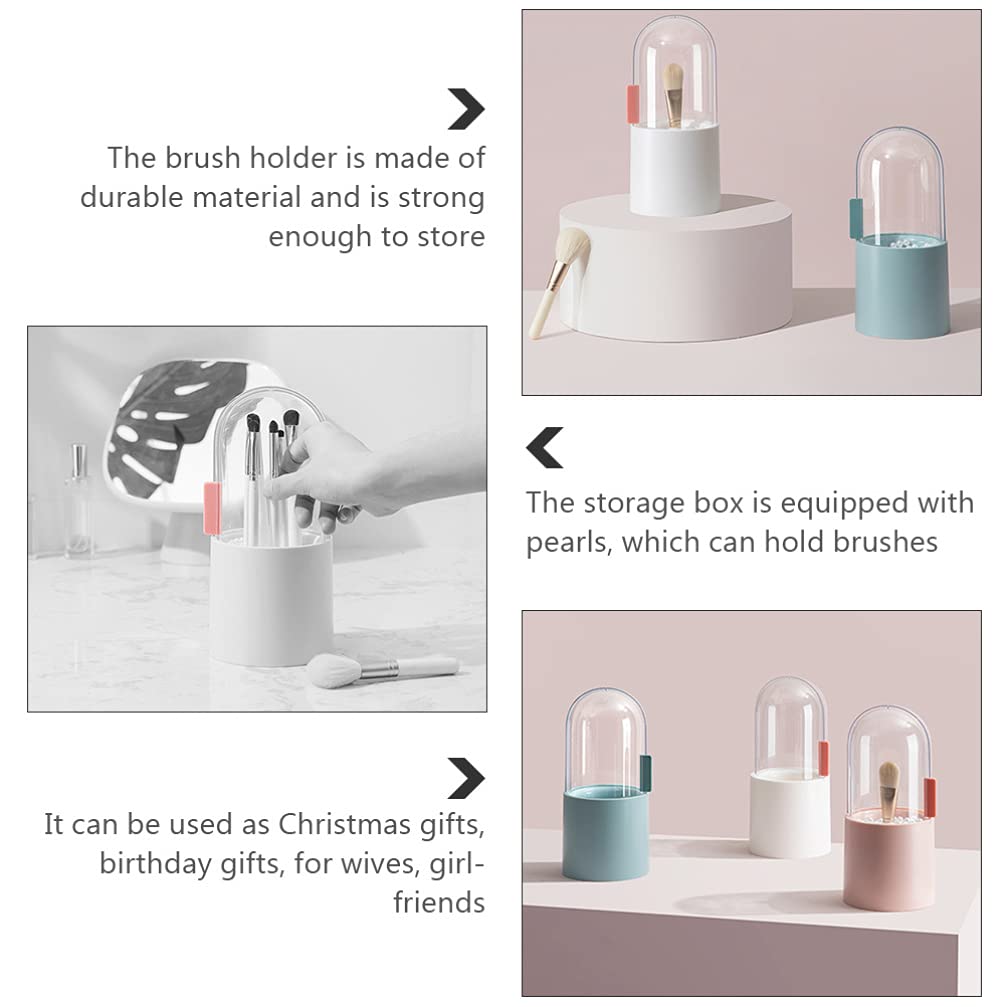 The brush holder is made of durable material and is strong enough to store

The storage box is equipped with pearls, which can hold brushes

It can be used as Christmas gifts, birthday gifts, for wives, girlfriends