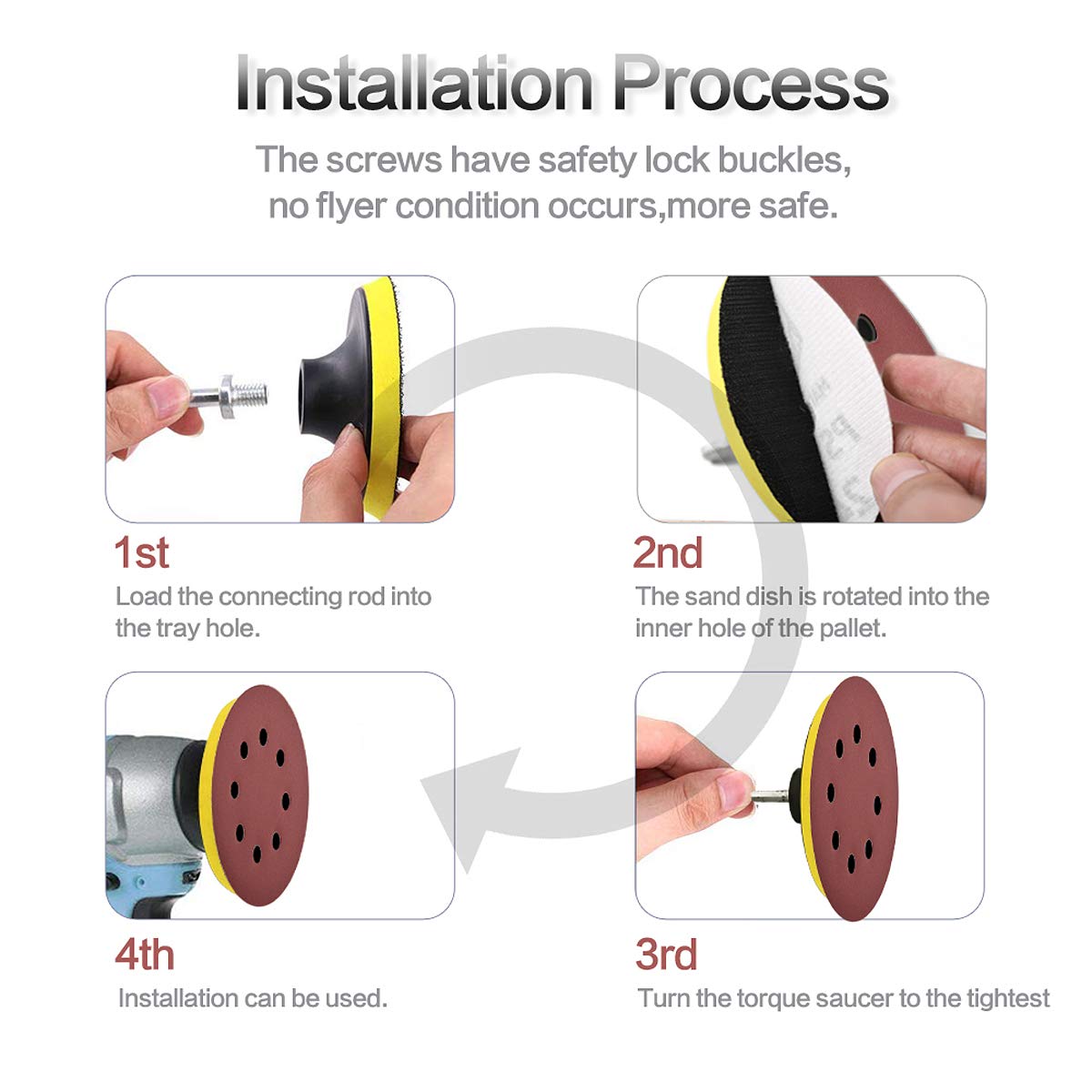 Installation Process

The screws have safety lock buckles, no flyer condition occurs,more safe.

1st
Load the connecting rod into the tray hole.

2nd
The sand dish is rotated into the inner hole of the pallet.

4th
Installation can be used.

3rd
Turn the torque saucer to the tightest