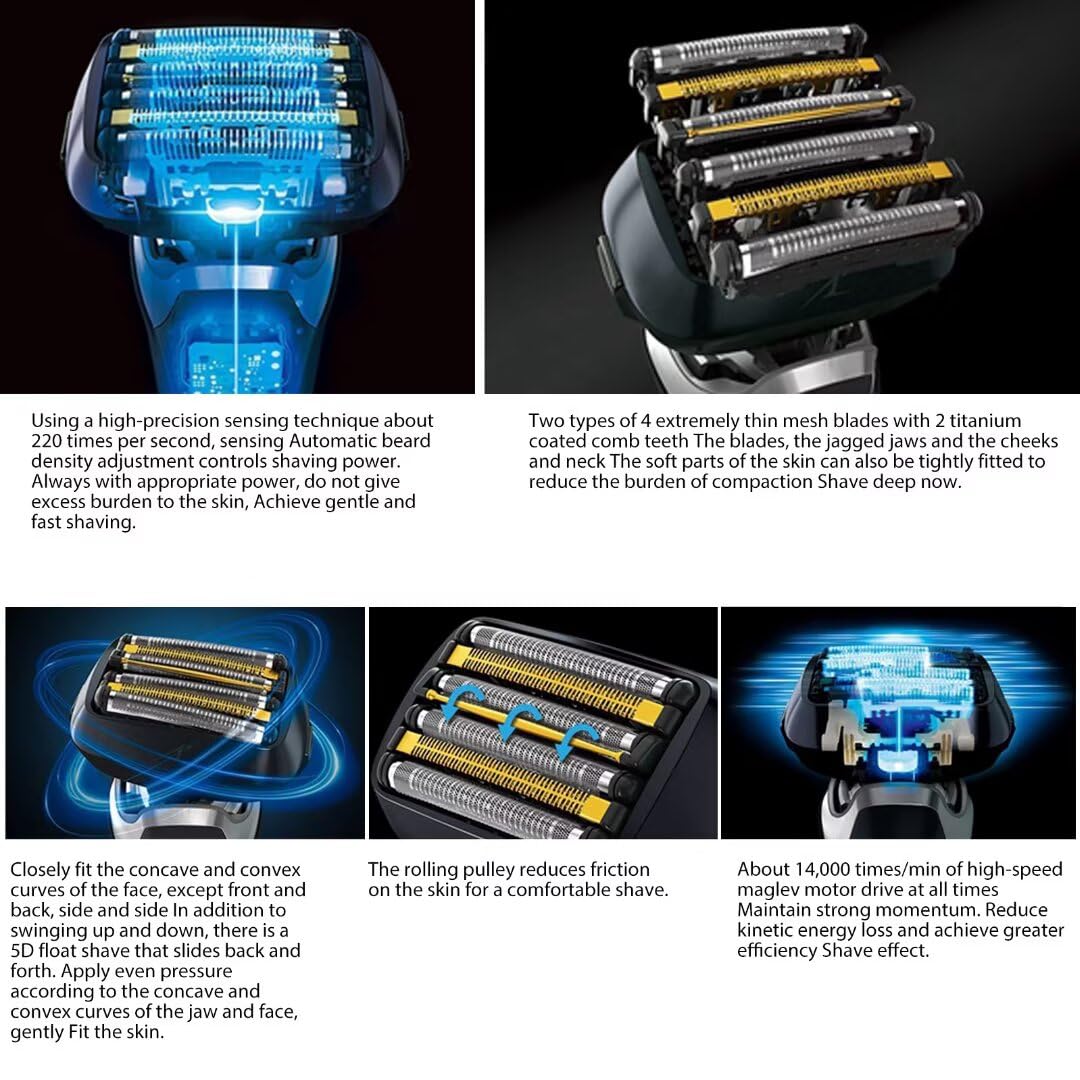 Using a high-precision sensing technique about 220 times per second, sensing Automatic beard density adjustment controls shaving power. Always with appropriate power, do not give excess burden to the skin, Achieve gentle and fast shaving.

Two types of 4 extremely thin mesh blades with 2 titanium coated comb teeth The blades, the jagged jaws and the cheeks and neck The soft parts of the skin can also be tightly fitted to reduce the burden of compaction Shave deep now.

Closely fit the concave and convex curves of the face, except front and back, side and side In addition to swinging up and down, there is a 5D float shave that slides back and forth. Apply even pressure according to the concave and convex curves of the jaw and face, gently Fit the skin.

The rolling pulley reduces friction on the skin for a comfortable shave.

About 14,000 times/min of high-speed maglev motor drive at all times Maintain strong momentum. Reduce kinetic energy loss and achieve greater efficiency Shave effect.