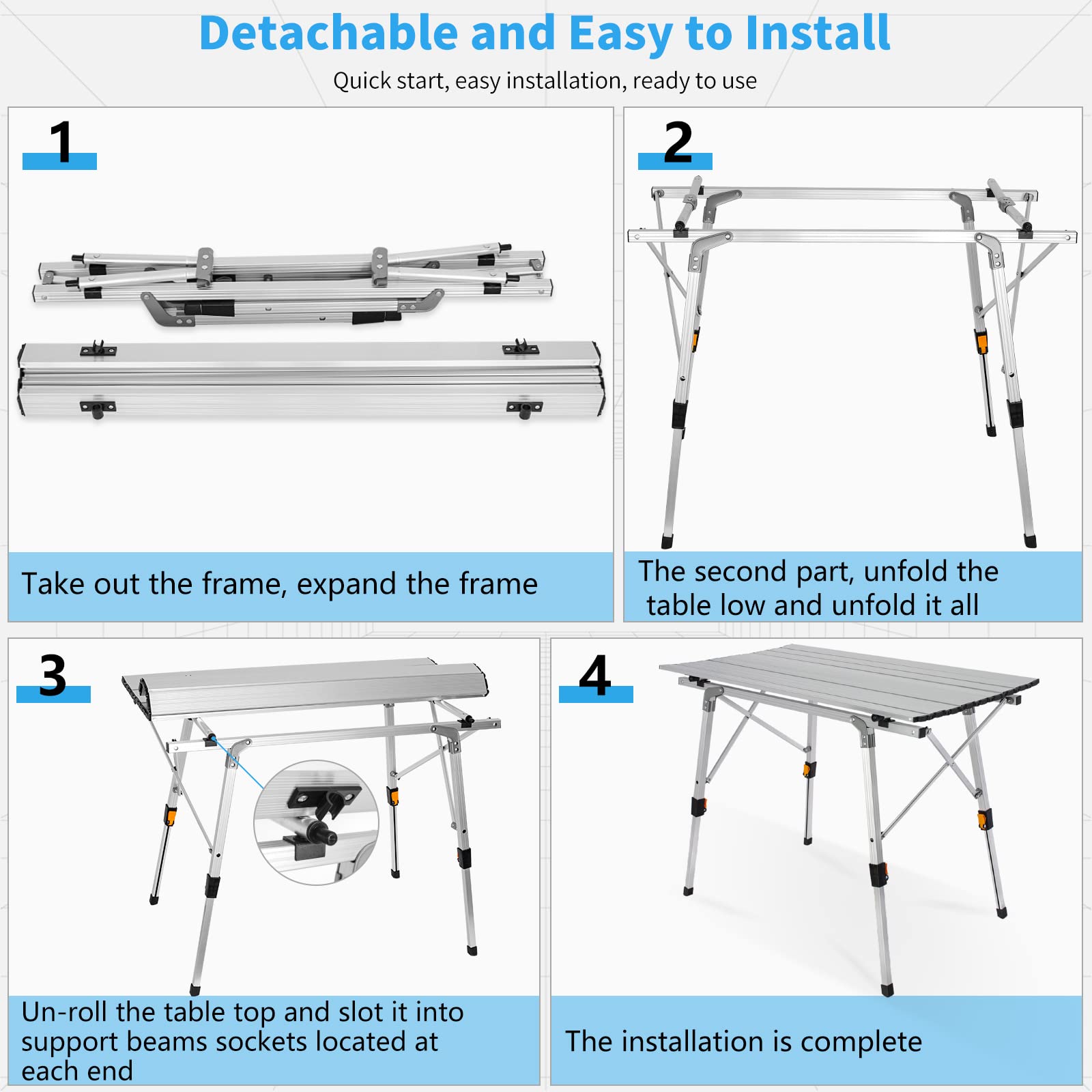 Detachable and Easy to Install

Quick start, easy installation, ready to use

1

Take out the frame, expand the frame

2

The second part, unfold the table low and unfold it all

3

Un-roll the table top and slot it into support beams sockets located at each end

4

The installation is complete