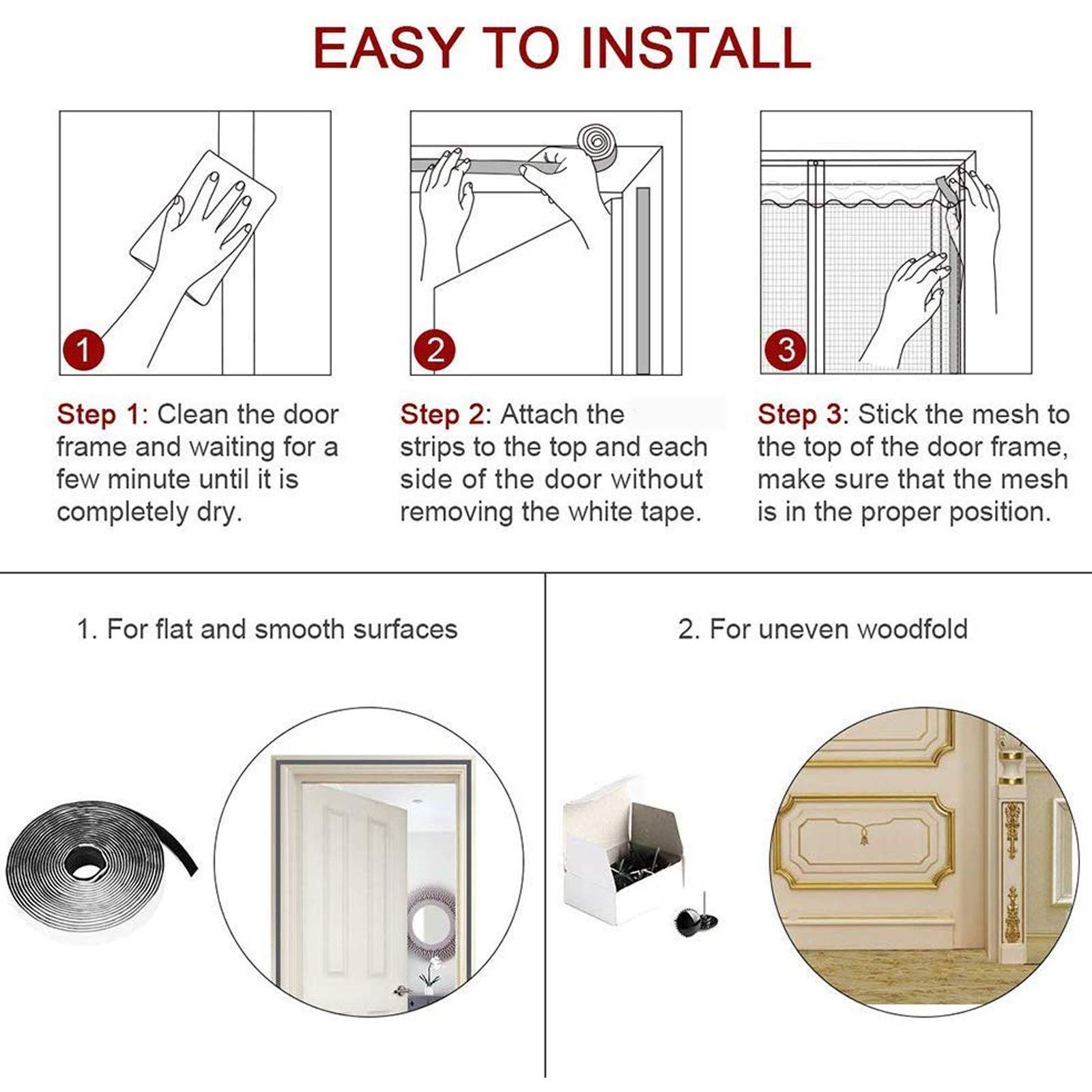 EASY TO INSTALL

1

2

3

Step 1: Clean the door frame and waiting for a few minute until it is completely dry.

Step 2: Attach the strips to the top and each side of the door without removing the white tape.

Step 3: Stick the mesh to the top of the door frame, make sure that the mesh is in the proper position.

1. For flat and smooth surfaces

2. For uneven woodfold