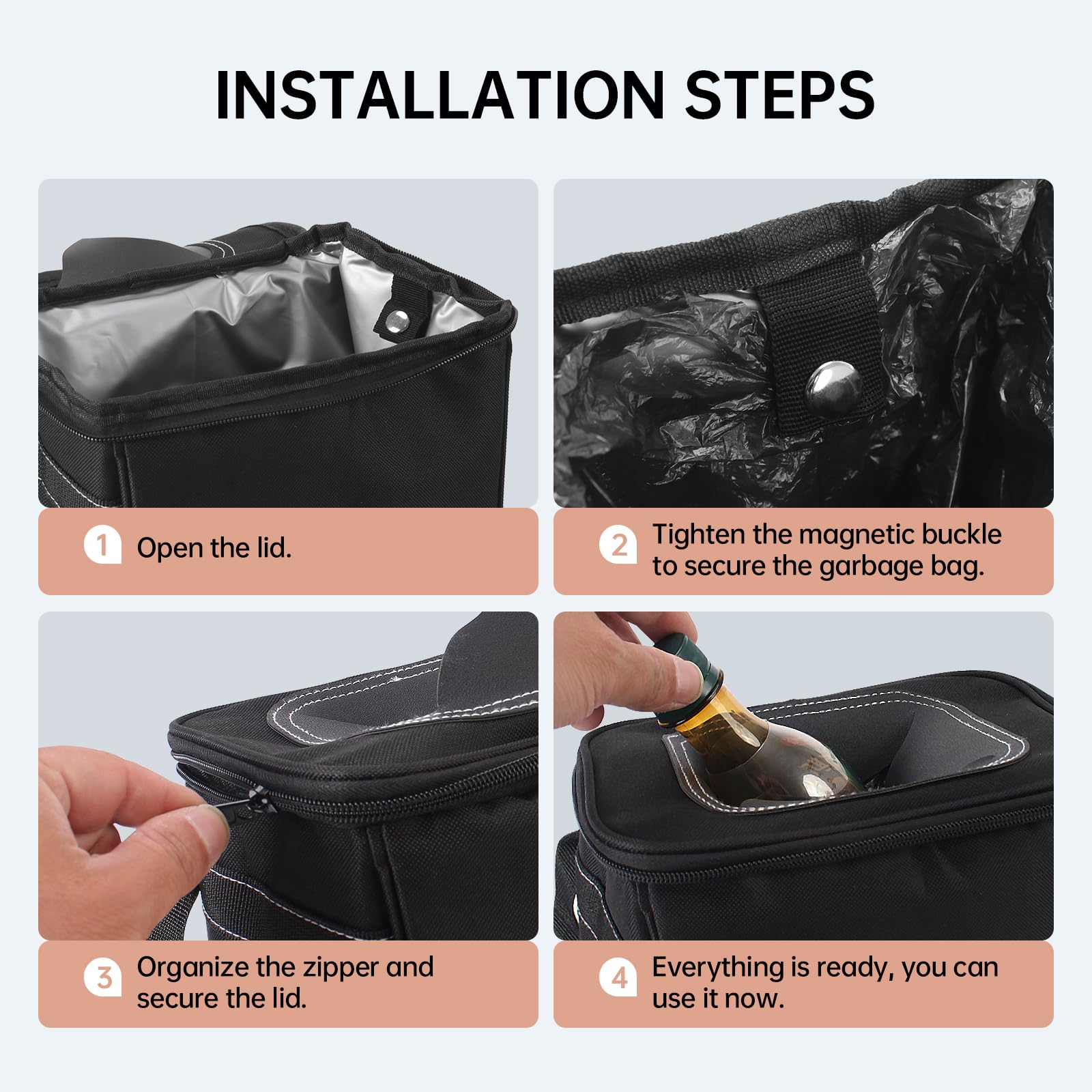 INSTALLATION STEPS

1 Open the lid.

2 Tighten the magnetic buckle to secure the garbage bag.

3 Organize the zipper and secure the lid.

4 Everything is ready, you can use it now.