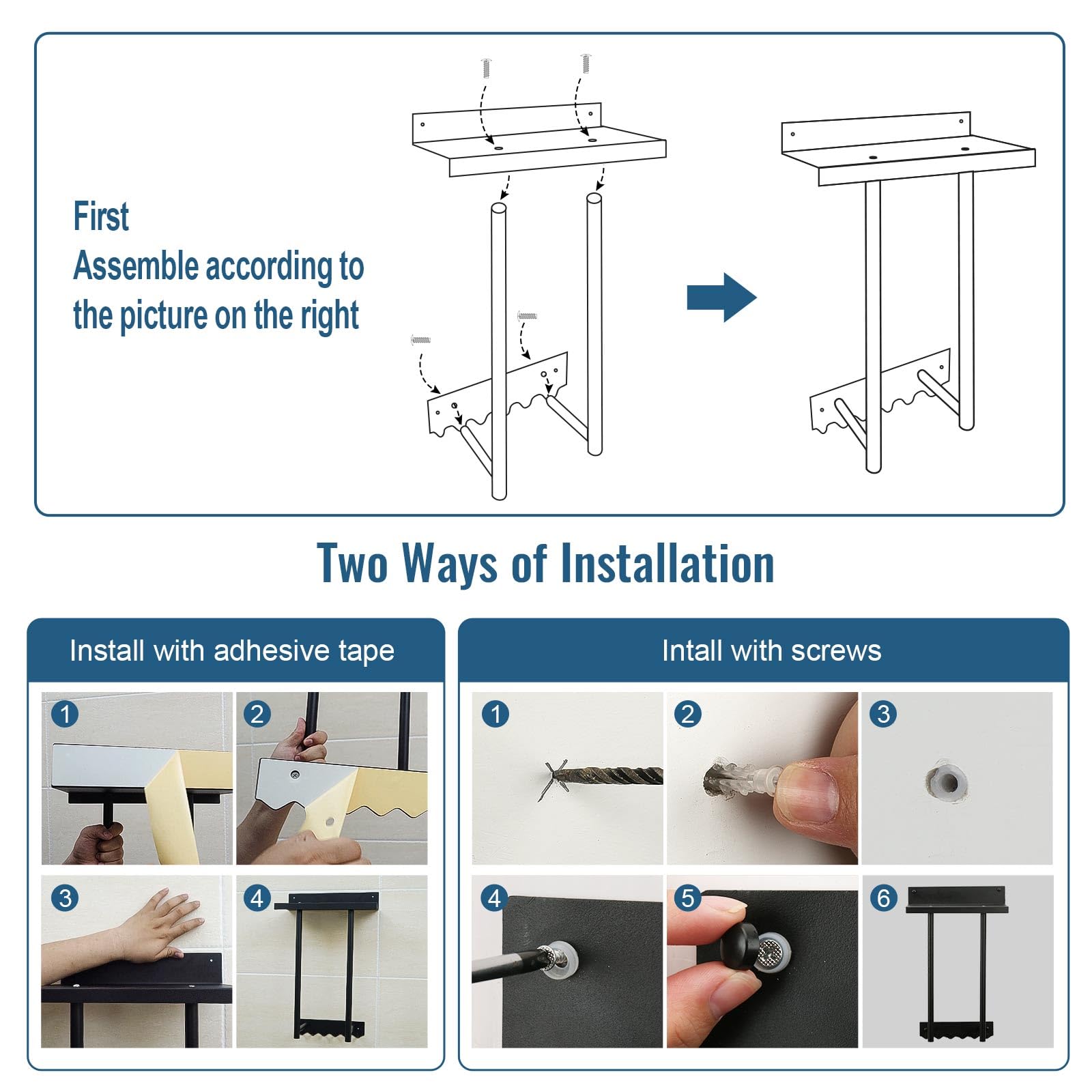 First
Assemble according to the picture on the right

Two Ways of Installation

Install with adhesive tape

1
2
3
4

Intall with screws

1
2
3
4
5
6