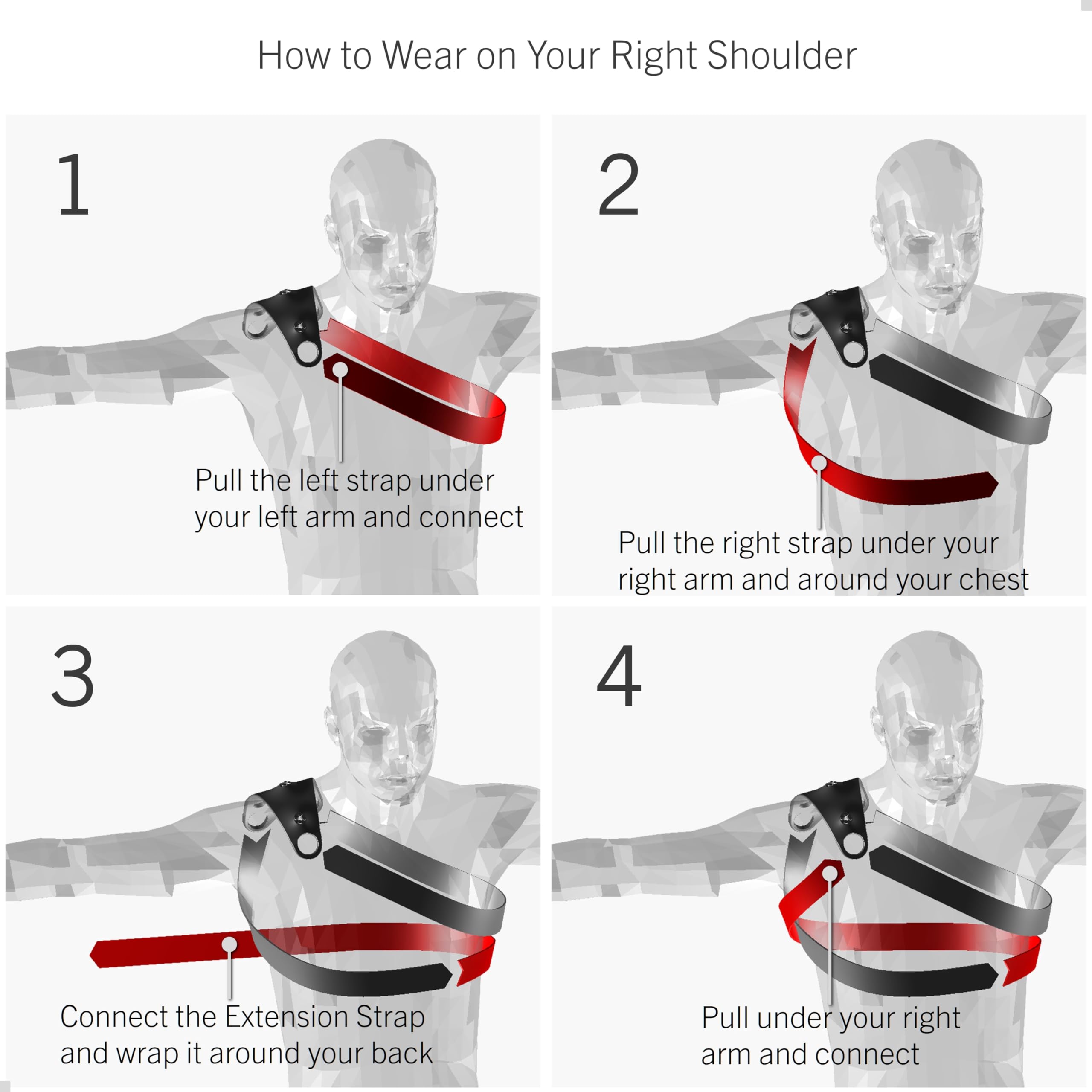 How to Wear on Your Right Shoulder

1

Pull the left strap under your left arm and connect

2

Pull the right strap under your right arm and around your chest

3

Connect the Extension Strap and wrap it around your back

4

Pull under your right arm and connect