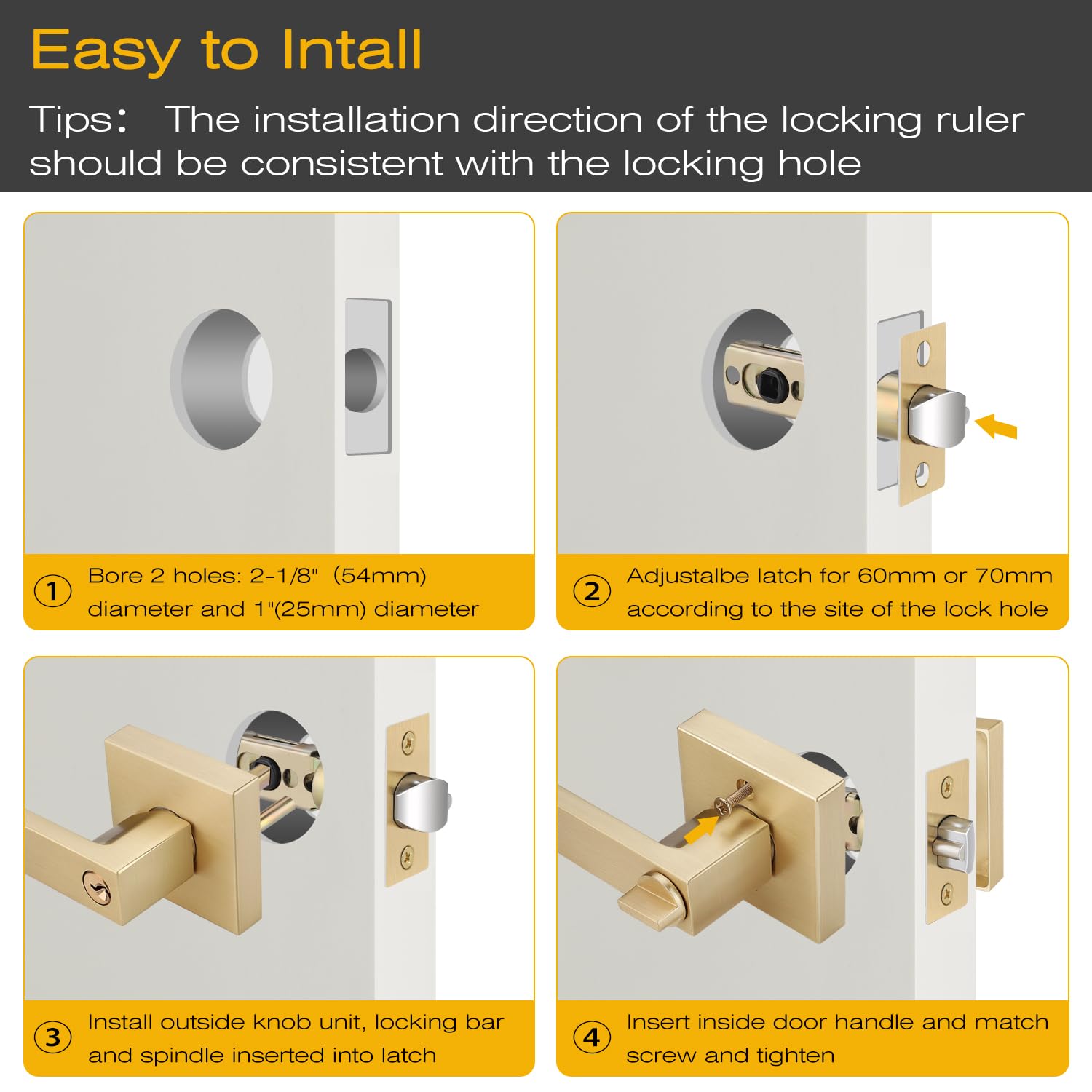 Easy to Intall

Tips: The installation direction of the locking ruler should be consistent with the locking hole

① Bore 2 holes: 2-1/8" (54mm) diameter and 1"(25mm) diameter

② Adjustalbe latch for 60mm or 70mm according to the site of the lock hole

③ Install outside knob unit, locking bar and spindle inserted into latch

④ Insert inside door handle and match screw and tighten