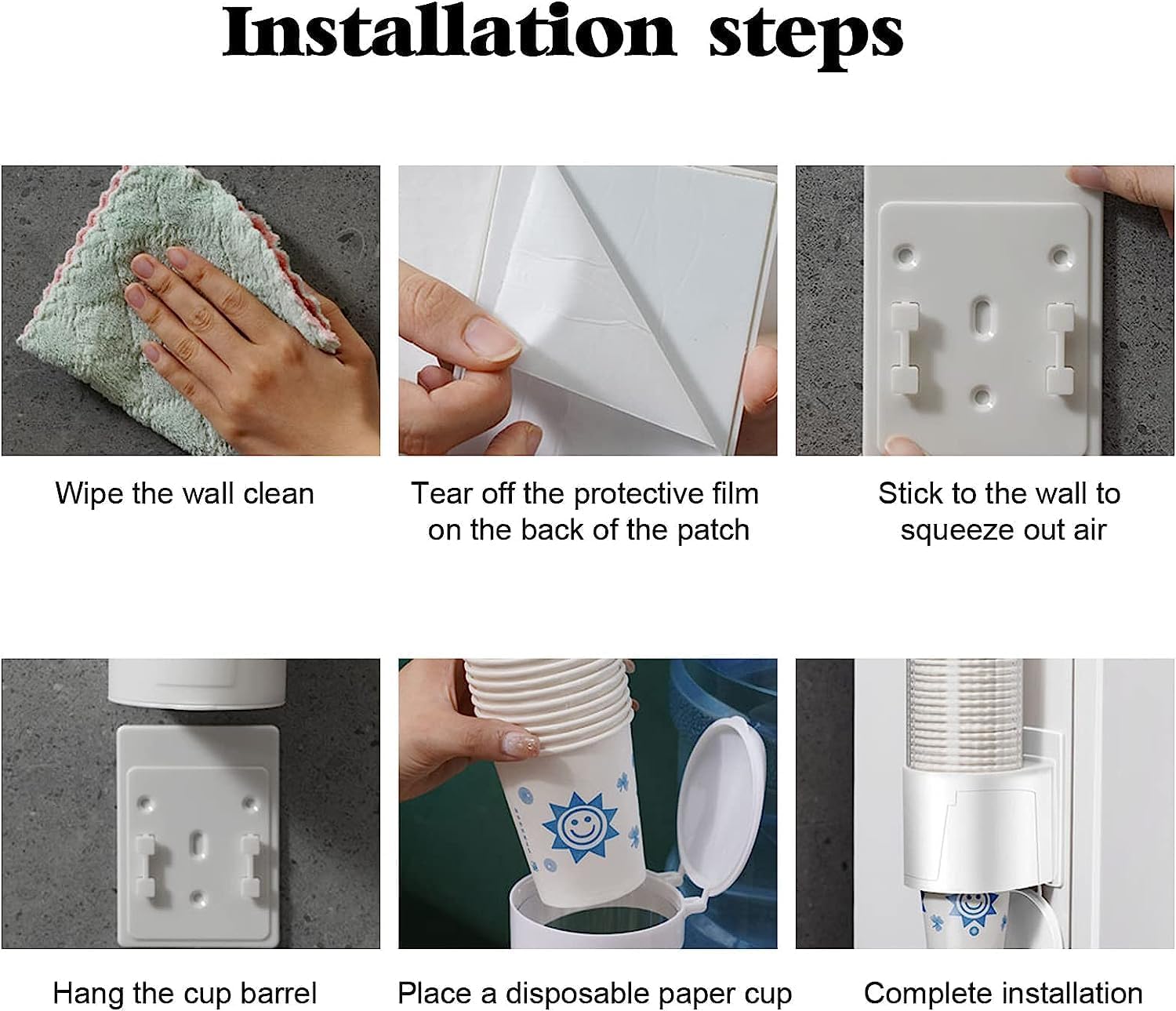 Installation steps

Wipe the wall clean

Tear off the protective film on the back of the patch

Stick to the wall to squeeze out air

Hang the cup barrel

Place a disposable paper cup

Complete installation