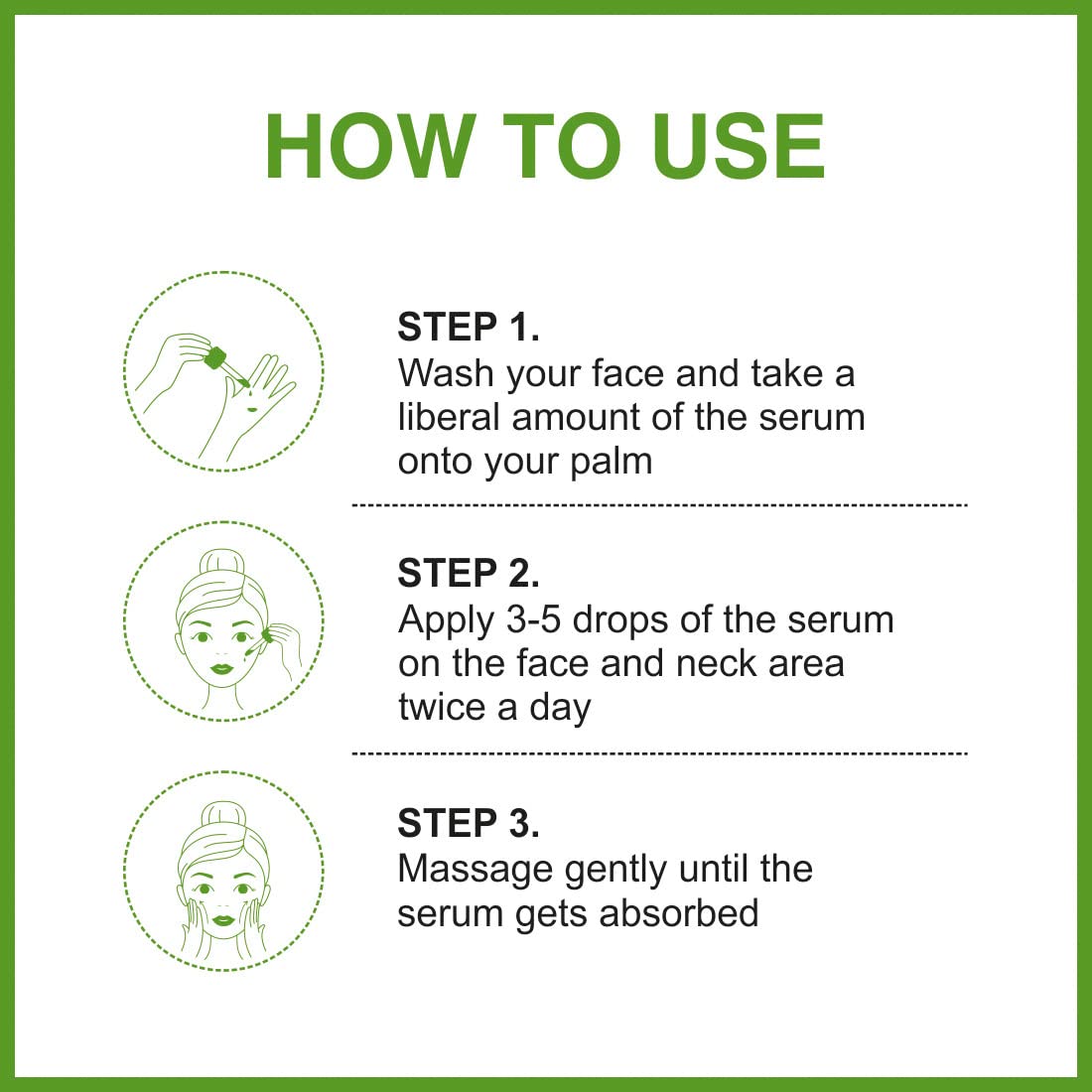 HOW TO USE

STEP 1.
Wash your face and take a liberal amount of the serum onto your palm

STEP 2.
Apply 3-5 drops of the serum on the face and neck area twice a day

STEP 3.
Massage gently until the serum gets absorbed