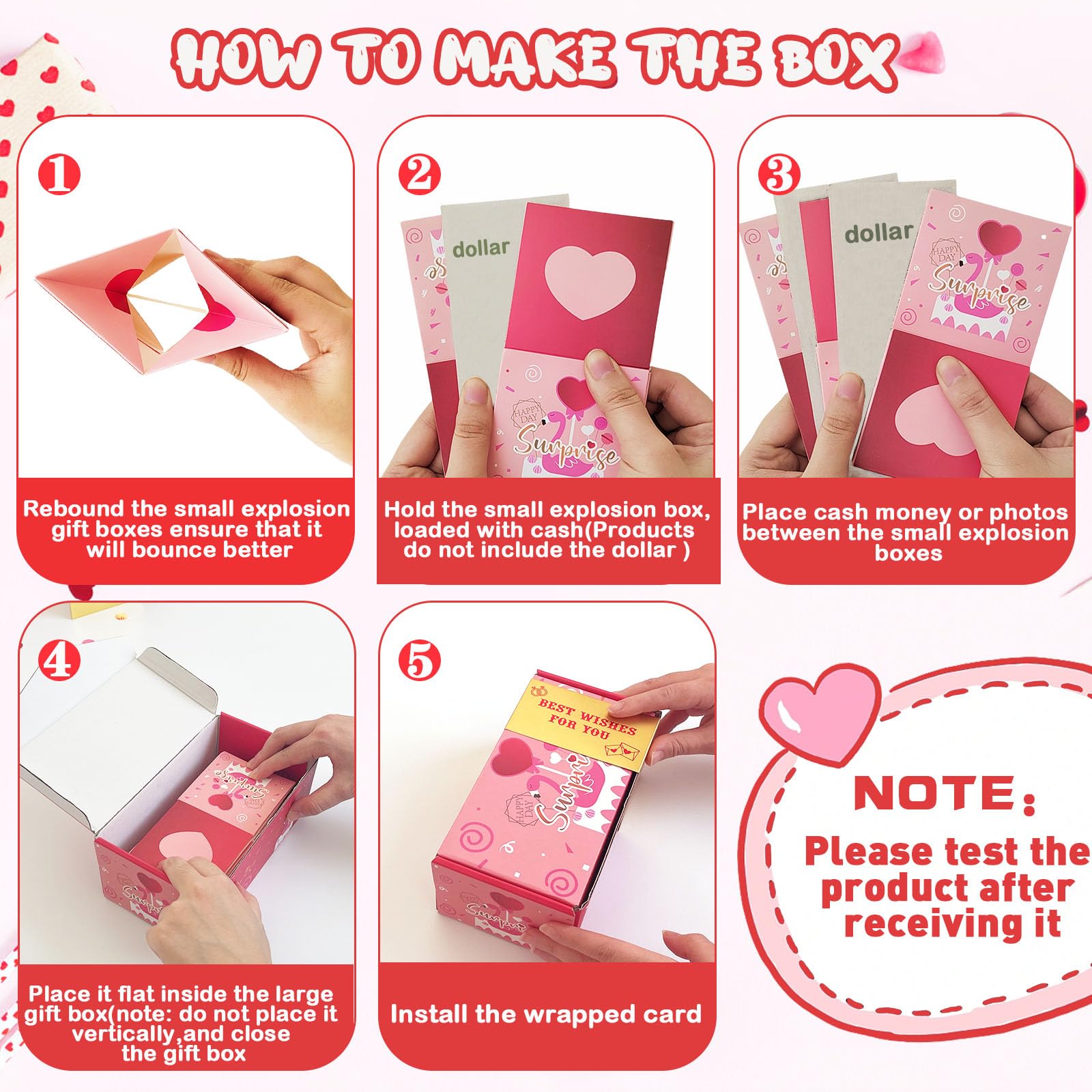 HOW TO MAKE THE BOX

①

Rebound the small explosion gift boxes ensure that it will bounce better

②

dollar

HAPPY DAY

Surprise

Hold the small explosion box, loaded with cash(Products do not include the dollar )

③

dollar

HAPPY DAY

Surprise

Place cash money or photos between the small explosion boxes

④

Surprise

Place it flat inside the large gift box(note: do not place it vertically,and close the gift box

⑤

BEST WISHES FOR YOU

HAPPY DAY

Surprise

Install the wrapped card

NOTE:

Please test the product after receiving it