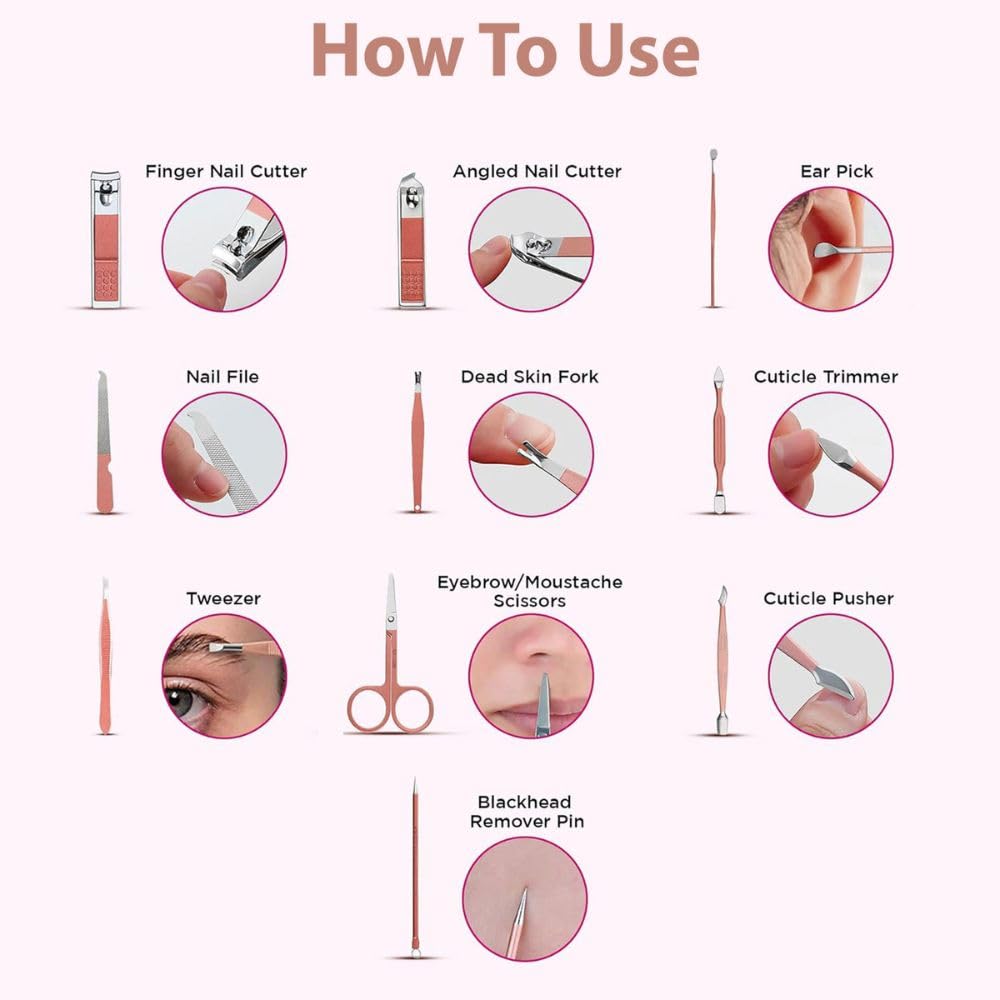 How To Use

Finger Nail Cutter

Angled Nail Cutter

Ear Pick

Nail File

Dead Skin Fork

Cuticle Trimmer

Tweezer

Eyebrow/Moustache Scissors

Cuticle Pusher

Blackhead Remover Pin