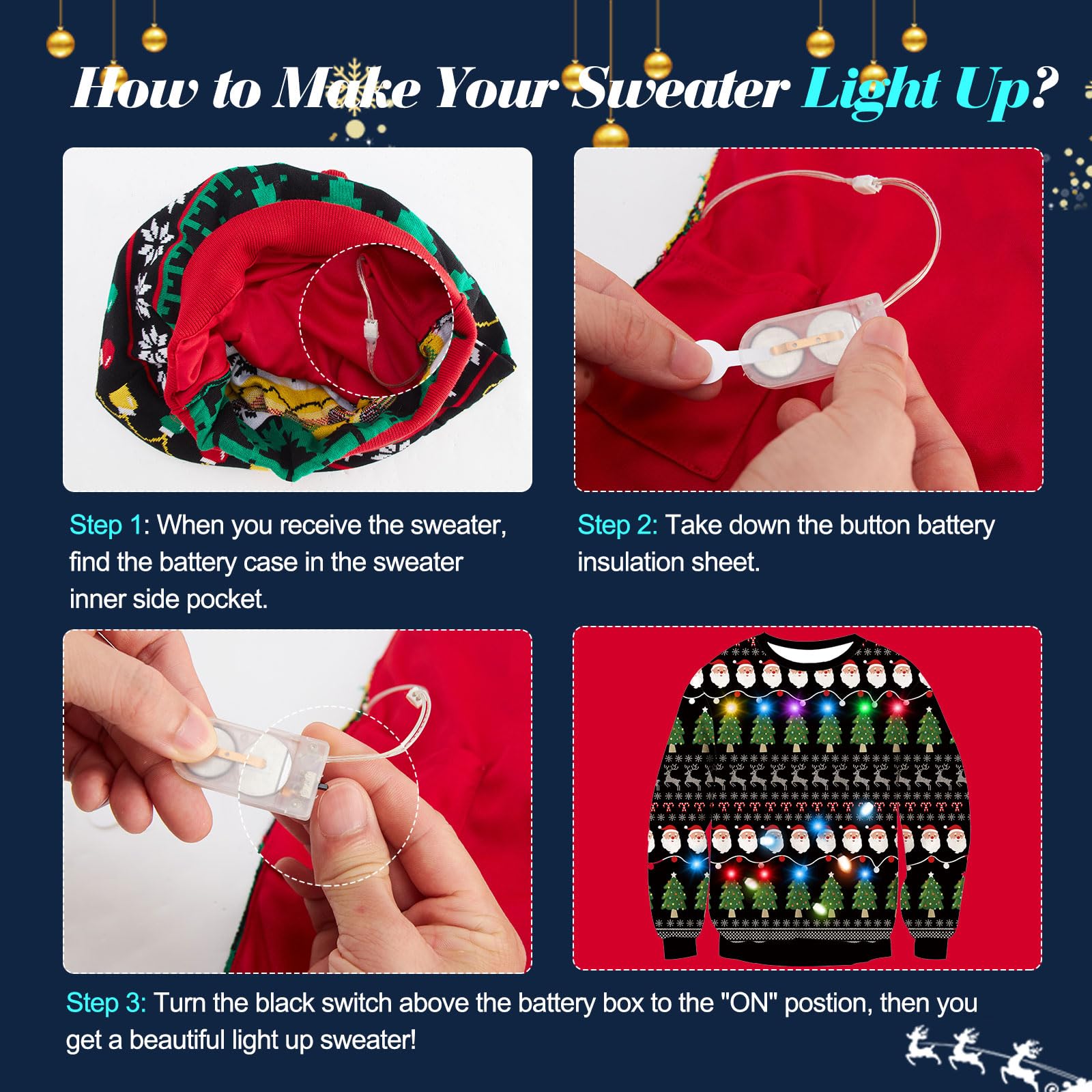 How to Make Your Sweater Light Up?

Step 1: When you receive the sweater, find the battery case in the sweater inner side pocket.

Step 2: Take down the button battery insulation sheet.

Step 3: Turn the black switch above the battery box to the "ON" postion, then you get a beautiful light up sweater!