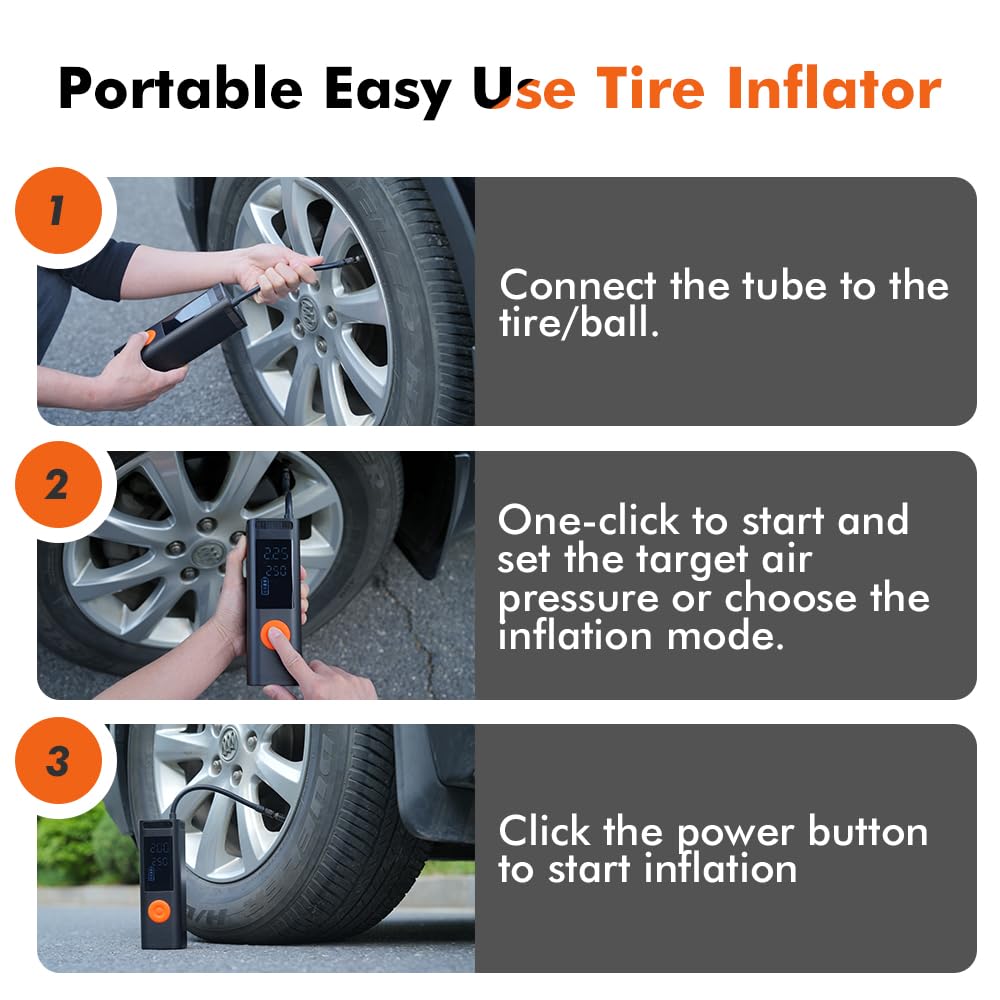 Portable Easy Use Tire Inflator

1

Connect the tube to the tire/ball.

2

225
250

One-click to start and set the target air pressure or choose the inflation mode.

3

200
250

Click the power button to start inflation