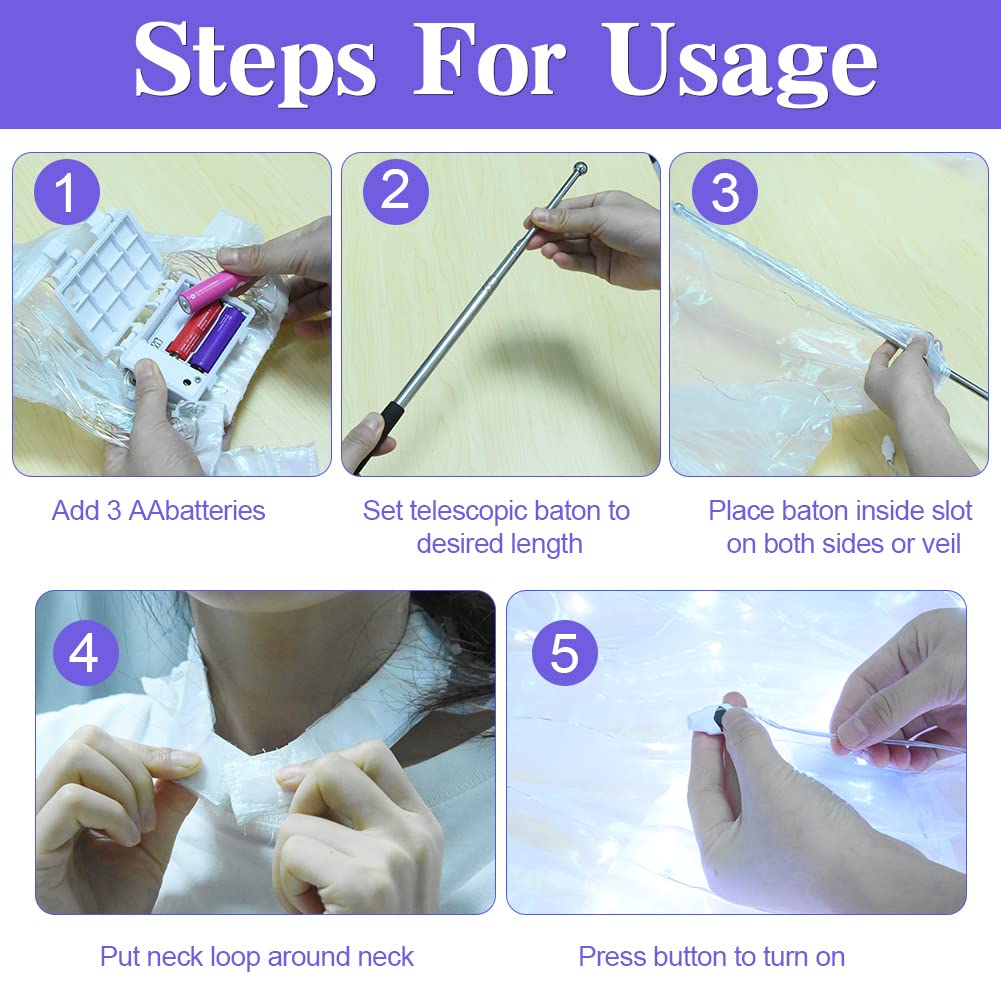 Steps For Usage

1

Add 3 AAbatteries

2

Set telescopic baton to desired length

3

Place baton inside slot on both sides or veil

4

Put neck loop around neck

5

Press button to turn on