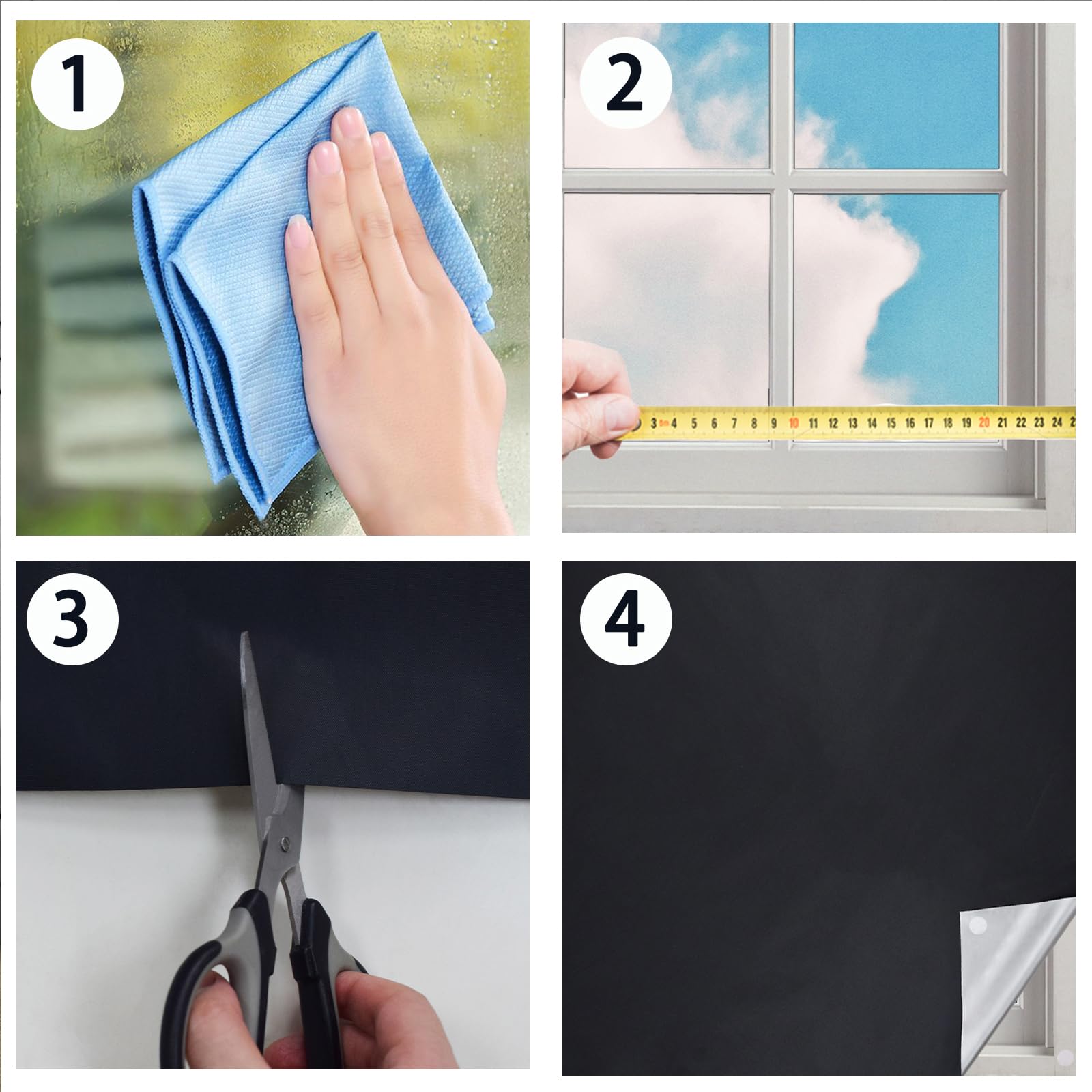 1

2

3 4 5 6 7 8 9 10 11 12 13 14 15 16 17 18 19 20 21 22 23 24

3

4