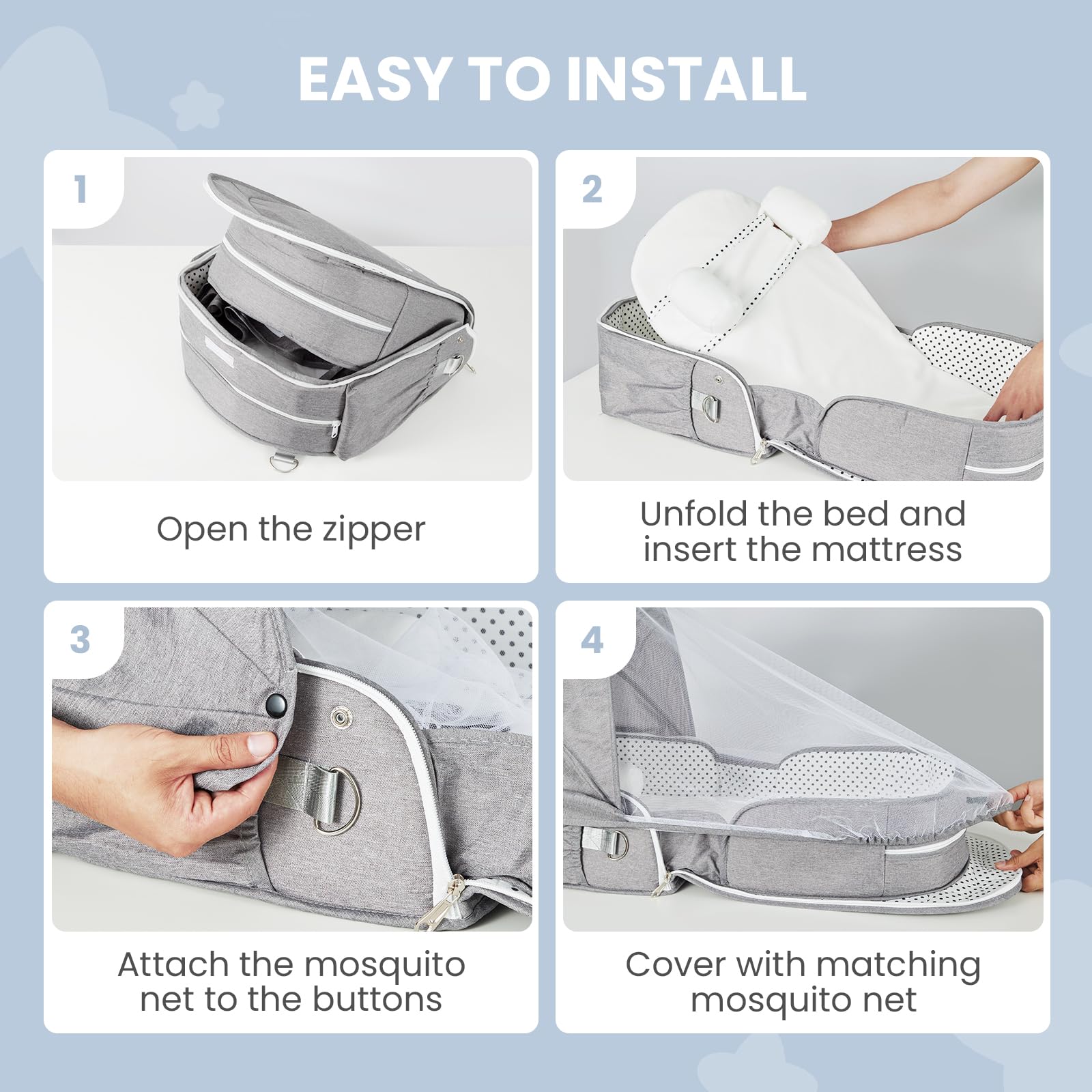 EASY TO INSTALL

1

Open the zipper

2

Unfold the bed and insert the mattress

3

Attach the mosquito net to the buttons

4

Cover with matching mosquito net