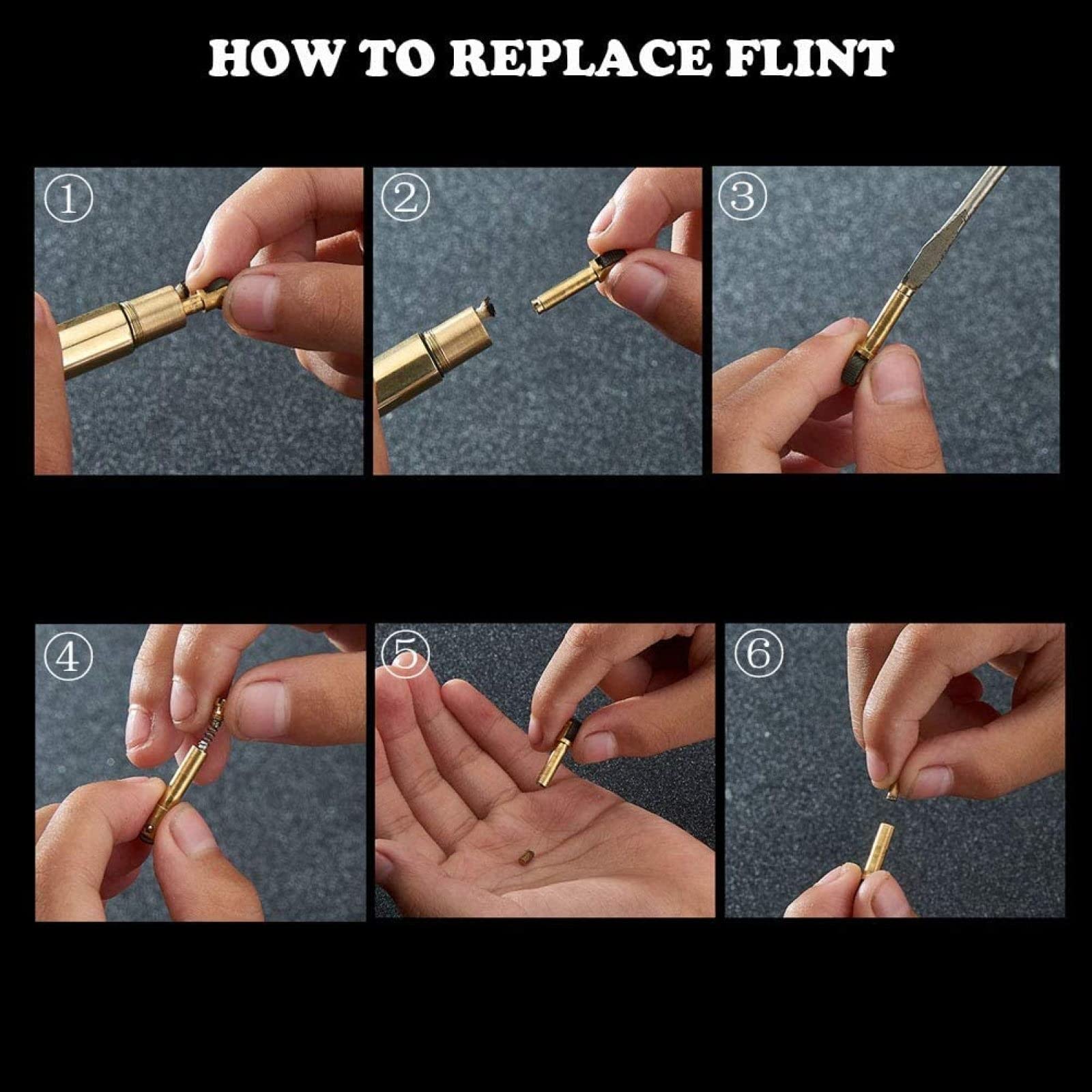 HOW TO REPLACE FLINT

①

②

③

④

⑤

⑥