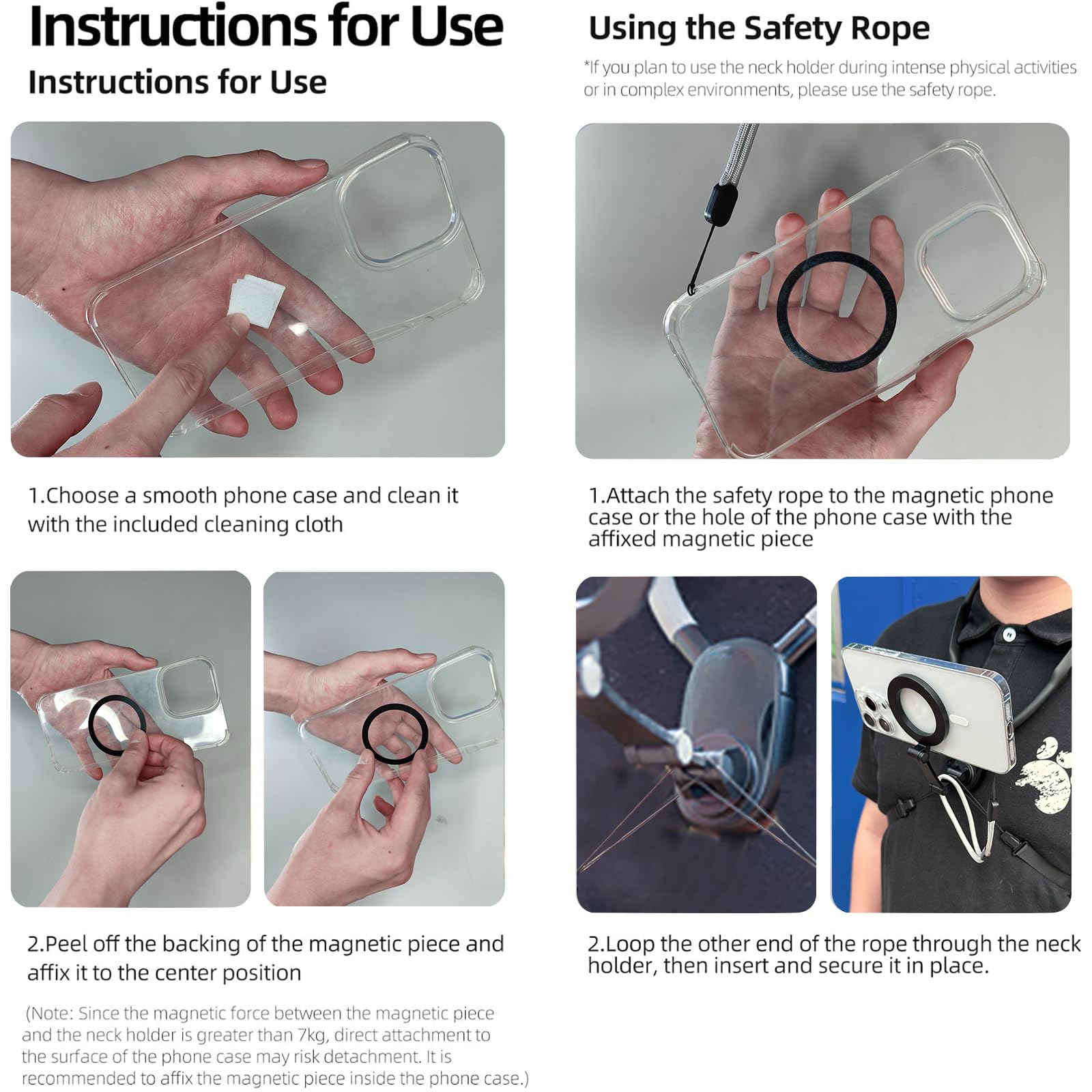 Instructions for Use

Instructions for Use

1.Choose a smooth phone case and clean it with the included cleaning cloth

2.Peel off the backing of the magnetic piece and affix it to the center position

(Note: Since the magnetic force between the magnetic piece and the neck holder is greater than 7kg, direct attachment to the surface of the phone case may risk detachment. It is recommended to affix the magnetic piece inside the phone case.)

Using the Safety Rope

*If you plan to use the neck holder during intense physical activities or in complex environments, please use the safety rope.

1.Attach the safety rope to the magnetic phone case or the hole of the phone case with the affixed magnetic piece

2.Loop the other end of the rope through the neck holder, then insert and secure it in place.