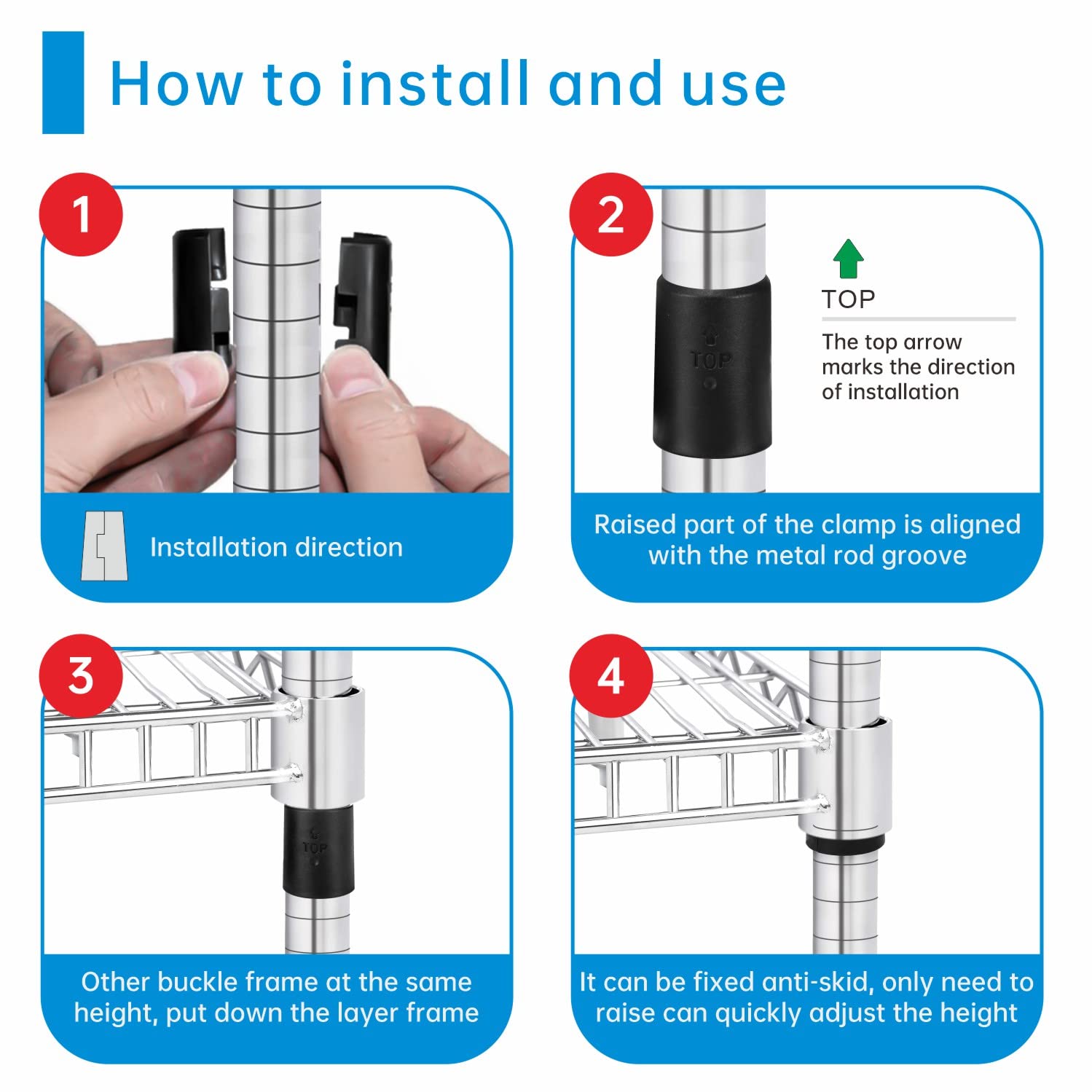 How to install and use

1

Installation direction

2

TOP

TOP

The top arrow marks the direction of installation

Raised part of the clamp is aligned with the metal rod groove

3

TOP

Other buckle frame at the same height, put down the layer frame

4

It can be fixed anti-skid, only need to raise can quickly adjust the height