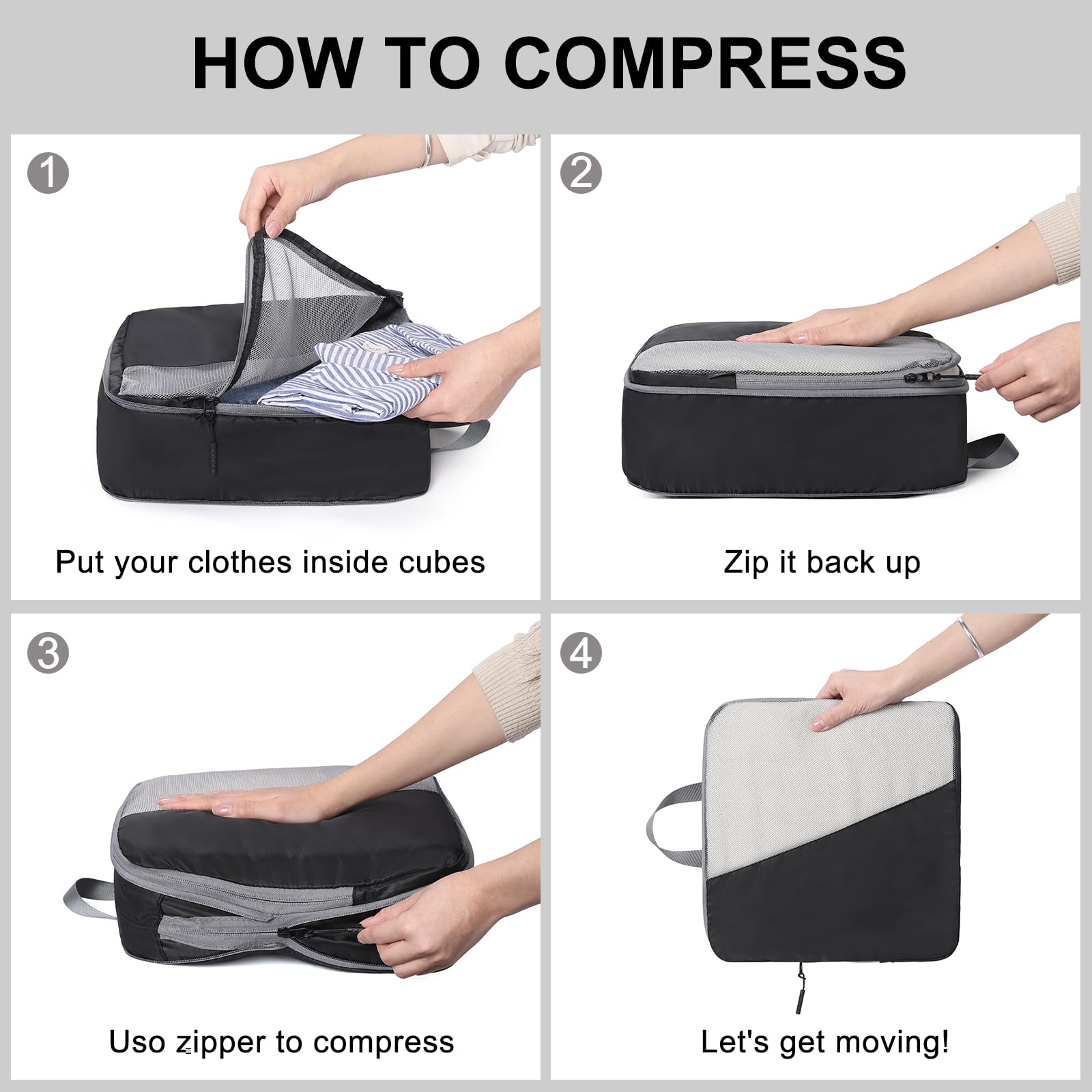 HOW TO COMPRESS

1

Put your clothes inside cubes

2

Zip it back up

3

Uso zipper to compress

4

Let's get moving!